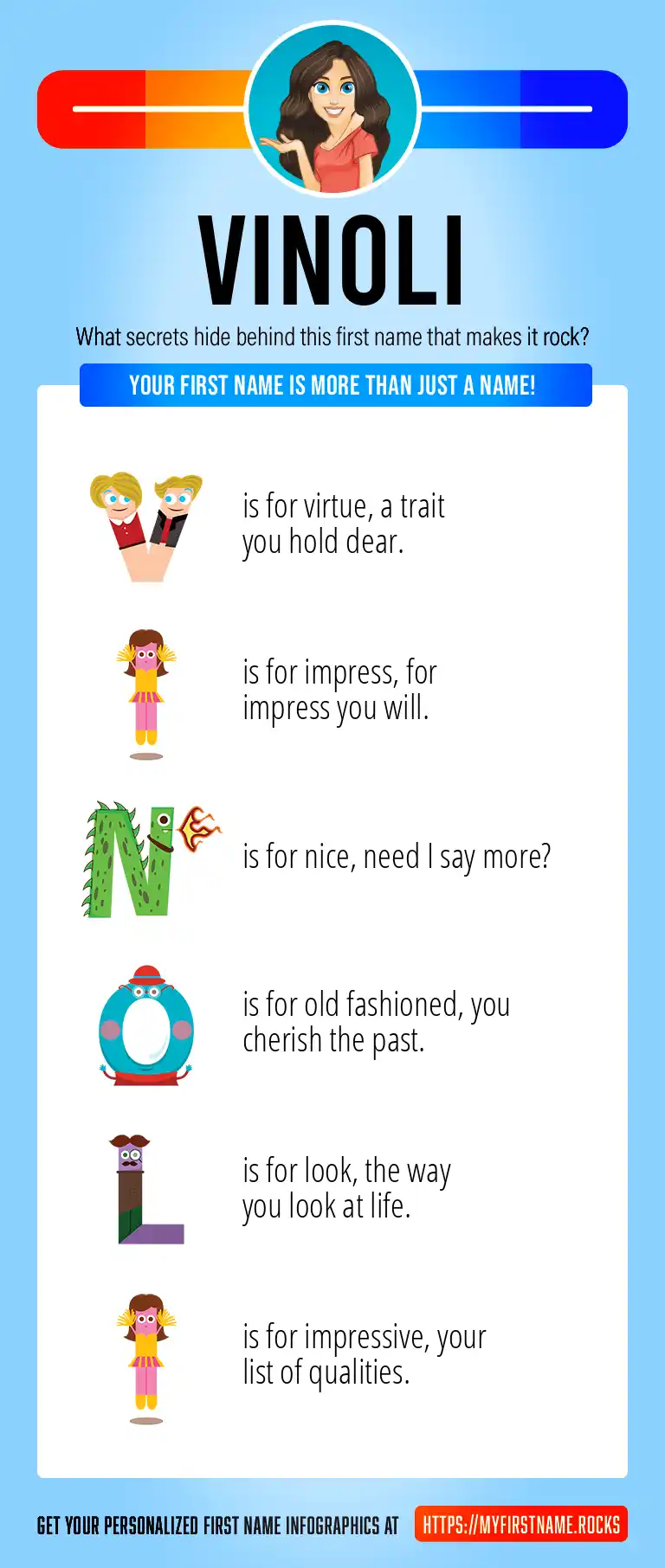 VINOLI

What secrets hide behind this first name that makes it rock?

YOUR FIRST NAME IS MORE THAN JUST A NAME!

V is for virtue, a trait you hold dear.

I is for impress, for impress you will.

N is for nice, need I say more?

O is for old fashioned, you cherish the past.

L is for look, the way you look at life.

I is for impressive, your list of qualities.

GET YOUR PERSONALIZED FIRST NAME INFOGRAPHICS AT HTTPS://MYFIRSTNAME.ROCKS