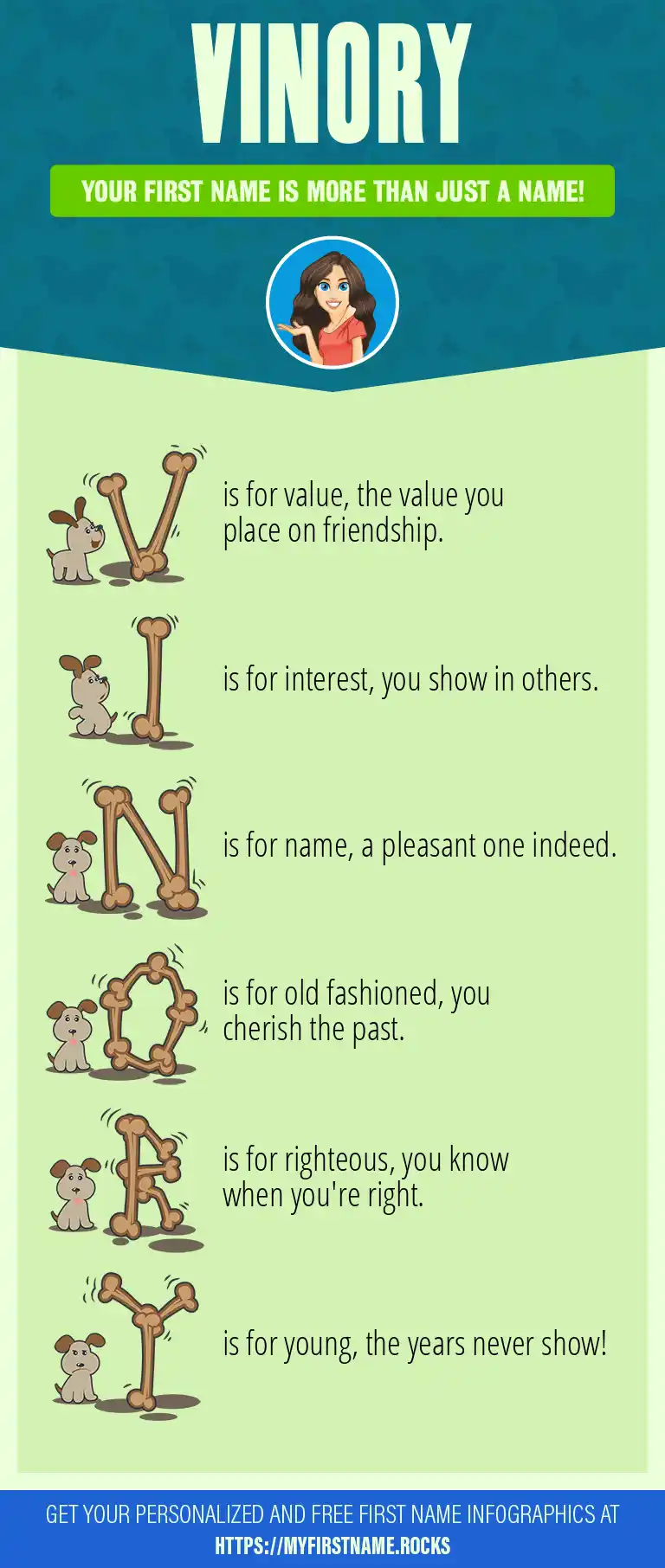 VINORY

YOUR FIRST NAME IS MORE THAN JUST A NAME!

V is for value, the value you place on friendship.

I is for interest, you show in others.

N is for name, a pleasant one indeed.

O is for old fashioned, you cherish the past.

R is for righteous, you know when you're right.

Y is for young, the years never show!

GET YOUR PERSONALIZED AND FREE FIRST NAME INFOGRAPHICS AT HTTPS://MYFIRSTNAME.ROCKS