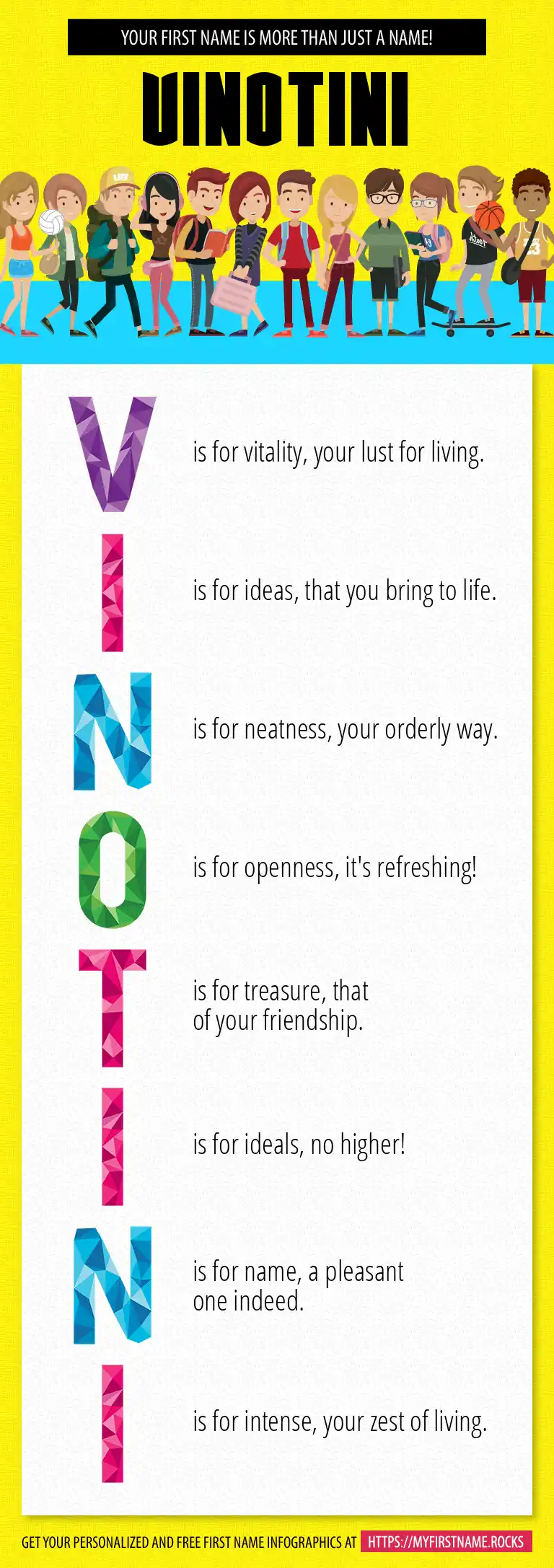 YOUR FIRST NAME IS MORE THAN JUST A NAME!

VINOTINI

V is for vitality, your lust for living.

I is for ideas, that you bring to life.

N is for neatness, your orderly way.

O is for openness, it's refreshing!

T is for treasure, that of your friendship.

I is for ideals, no higher!

N is for name, a pleasant one indeed.

I is for intense, your zest of living.

GET YOUR PERSONALIZED AND FREE FIRST NAME INFOGRAPHICS AT HTTPS://MYFIRSTNAME.ROCKS