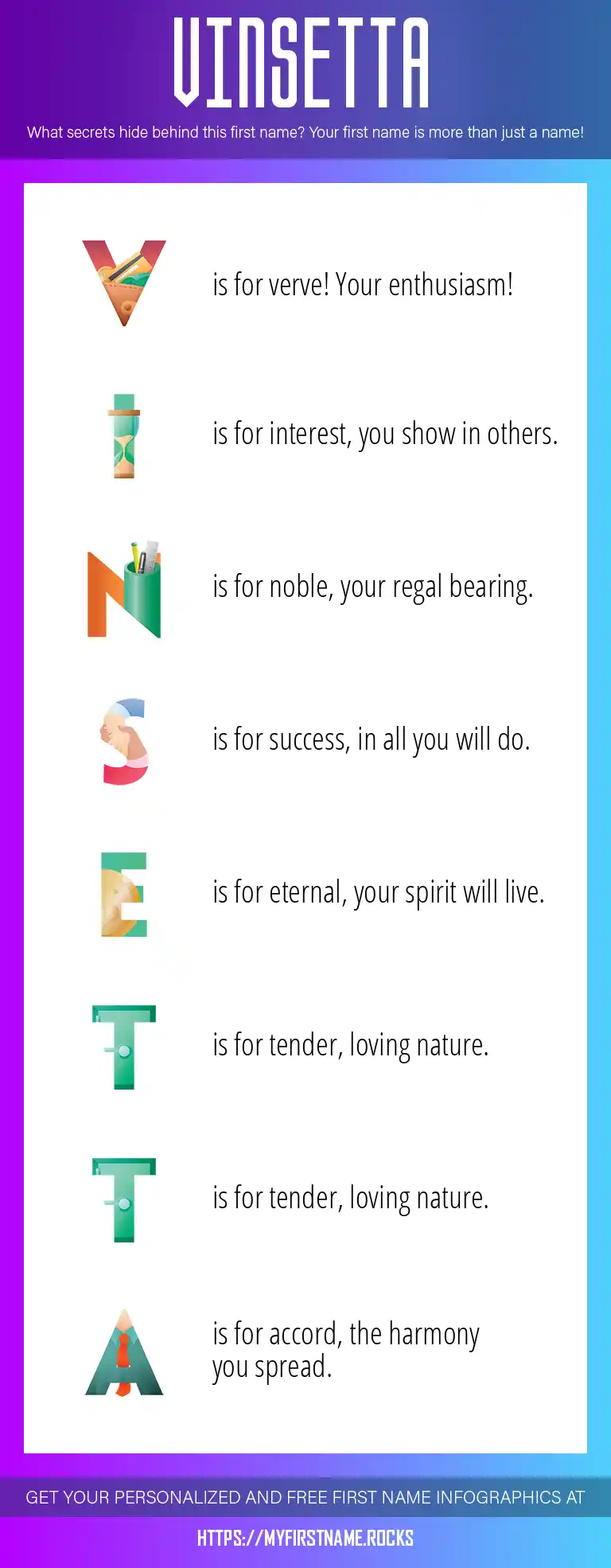 VINSETTA

What secrets hide behind this first name? Your first name is more than just a name!

V is for verve! Your enthusiasm!

I is for interest, you show in others.

N is for noble, your regal bearing.

S is for success, in all you will do.

E is for eternal, your spirit will live.

T is for tender, loving nature.

T is for tender, loving nature.

A is for accord, the harmony you spread.

GET YOUR PERSONALIZED AND FREE FIRST NAME INFOGRAPHICS AT

HTTPS://MYFIRSTNAME.ROCKS