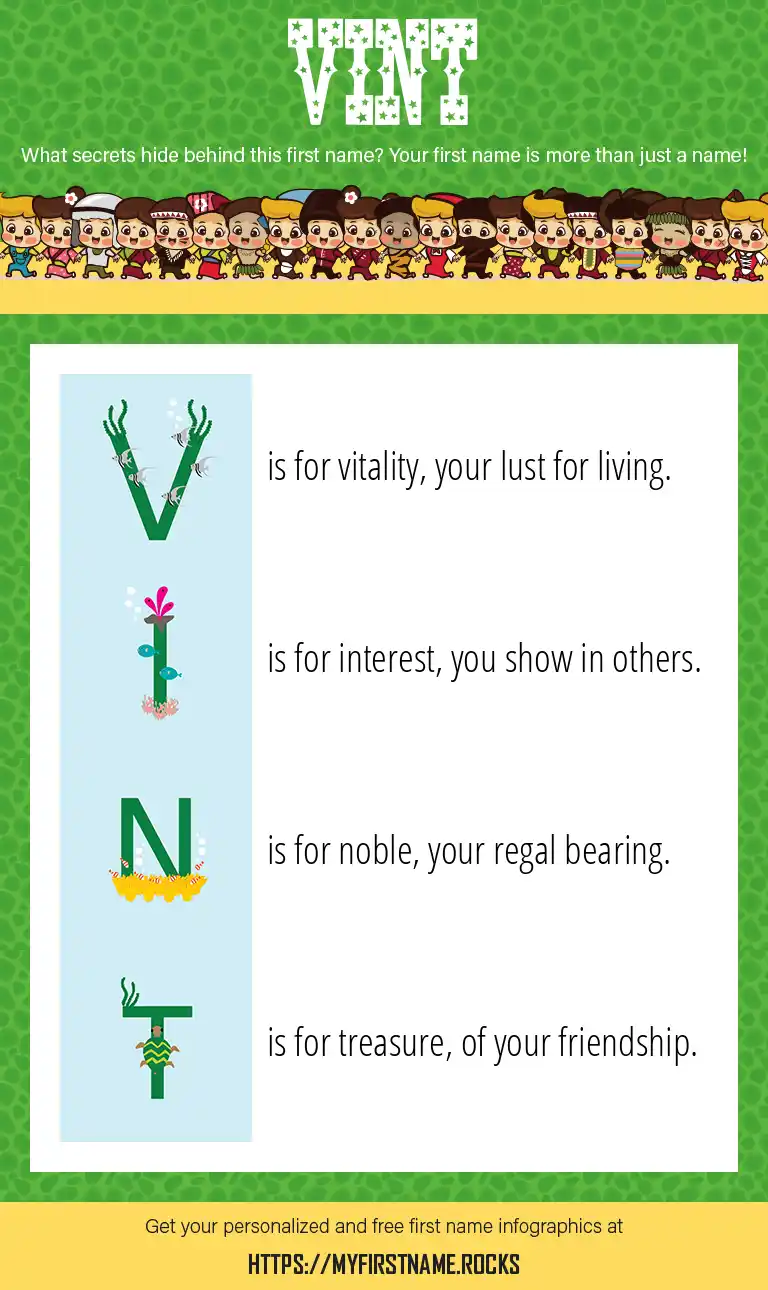 VINT

What secrets hide behind this first name? Your first name is more than just a name!

V is for vitality, your lust for living.

I is for interest, you show in others.

N is for noble, your regal bearing.

T is for treasure, of your friendship.

Get your personalized and free first name infographics at

HTTPS://MYFIRSTNAME.ROCKS