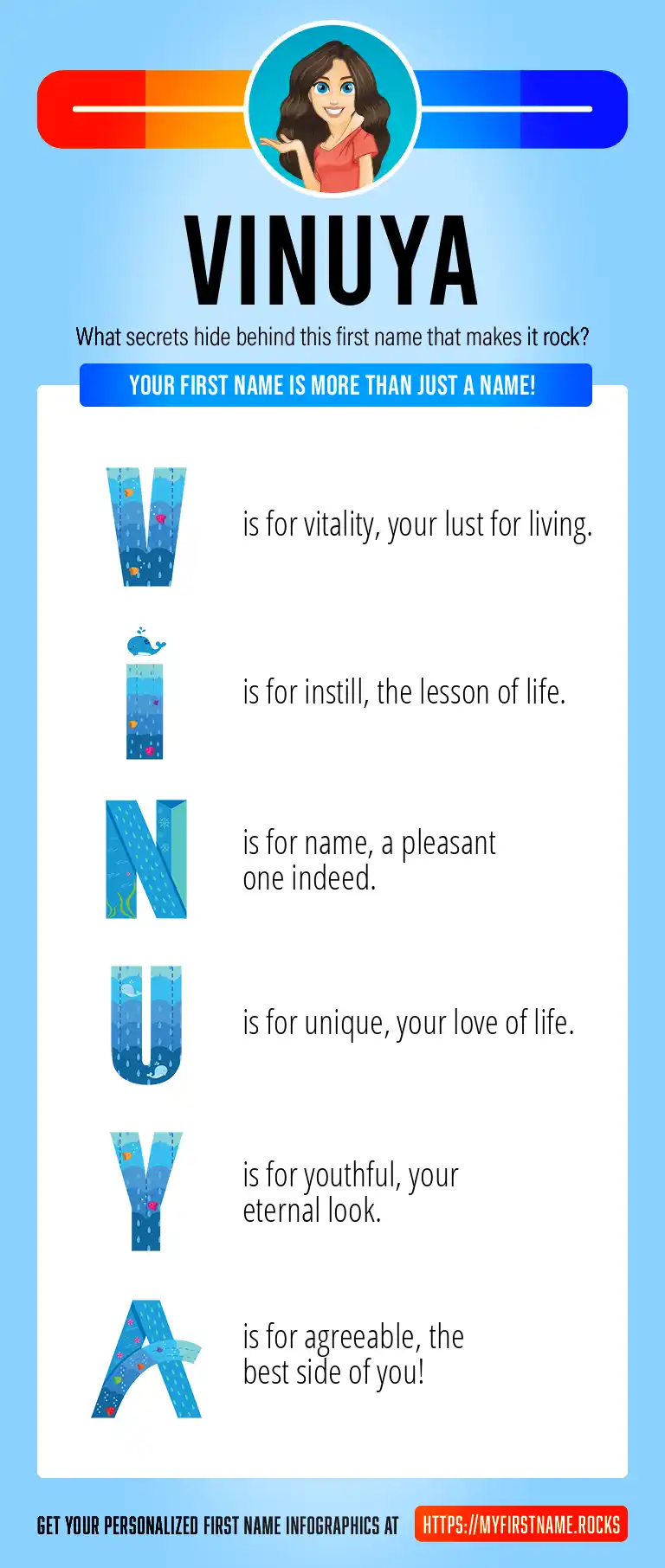 VINUYA

What secrets hide behind this first name that makes it rock?

YOUR FIRST NAME IS MORE THAN JUST A NAME!

V is for vitality, your lust for living.

I is for instill, the lesson of life.

N is for name, a pleasant one indeed.

U is for unique, your love of life.

Y is for youthful, your eternal look.

A is for agreeable, the best side of you!

GET YOUR PERSONALIZED FIRST NAME INFOGRAPHICS AT HTTPS://MYFIRSTNAME.ROCKS