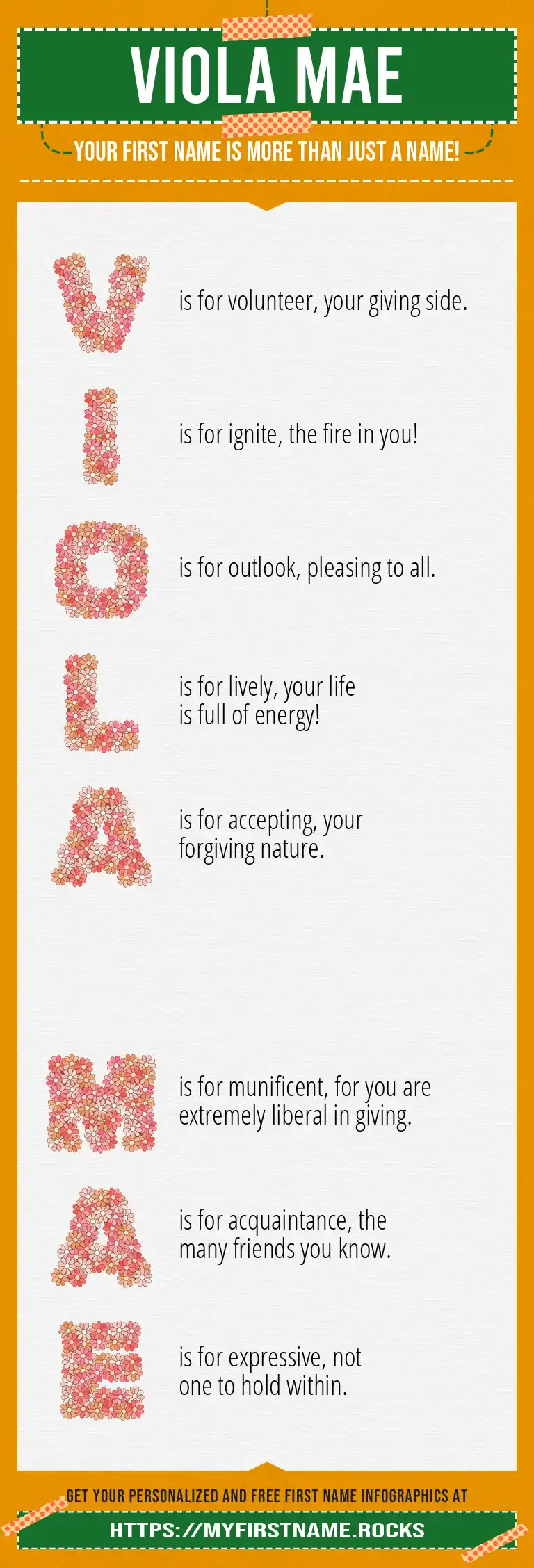 VIOLA MAE

YOUR FIRST NAME IS MORE THAN JUST A NAME!

V is for volunteer, your giving side.

I is for ignite, the fire in you!

O is for outlook, pleasing to all.

L is for lively, your life is full of energy!

A is for accepting, your forgiving nature.

M is for munificent, for you are extremely liberal in giving.

A is for acquaintance, the many friends you know.

E is for expressive, not one to hold within.

GET YOUR PERSONALIZED AND FREE FIRST NAME INFOGRAPHICS AT

HTTPS://MYFIRSTNAME.ROCKS