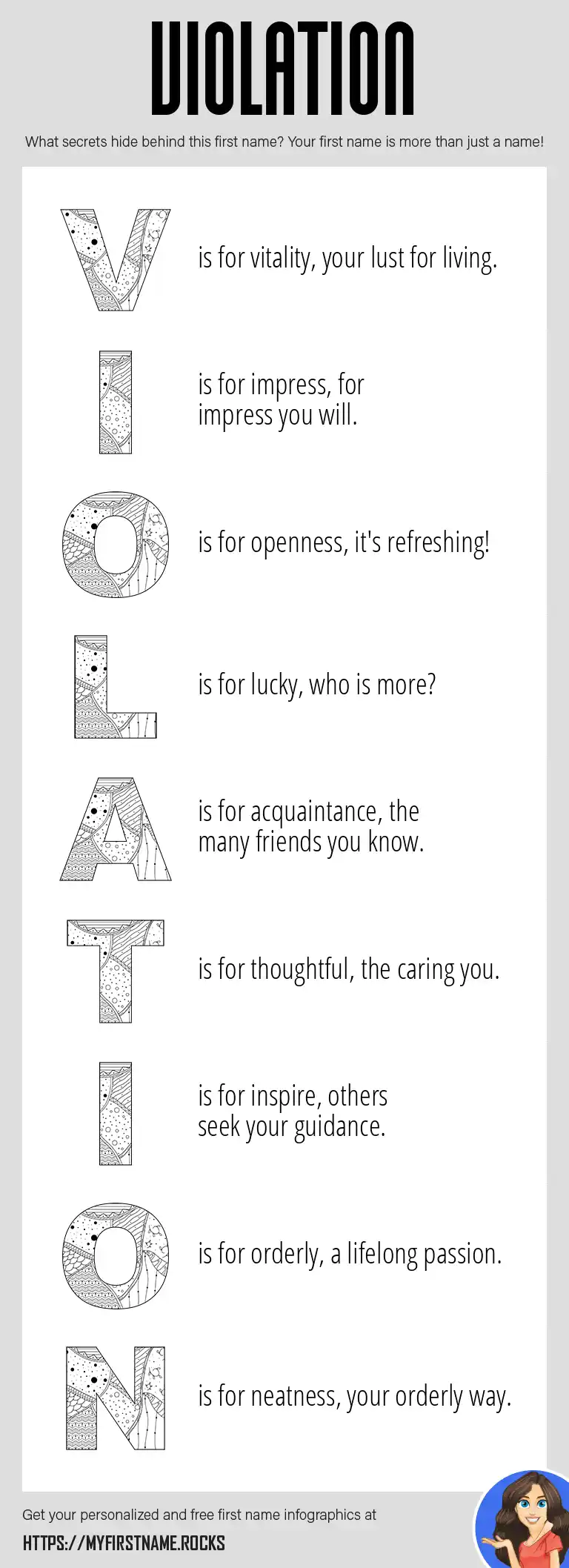 VIOLATION

What secrets hide behind this first name? Your first name is more than just a name!

V is for vitality, your lust for living.

I is for impress, for impress you will.

O is for openness, it's refreshing!

L is for lucky, who is more?

A is for acquaintance, the many friends you know.

T is for thoughtful, the caring you.

I is for inspire, others seek your guidance.

O is for orderly, a lifelong passion.

N is for neatness, your orderly way.

Get your personalized and free first name infographics at

HTTPS://MYFIRSTNAME.ROCKS