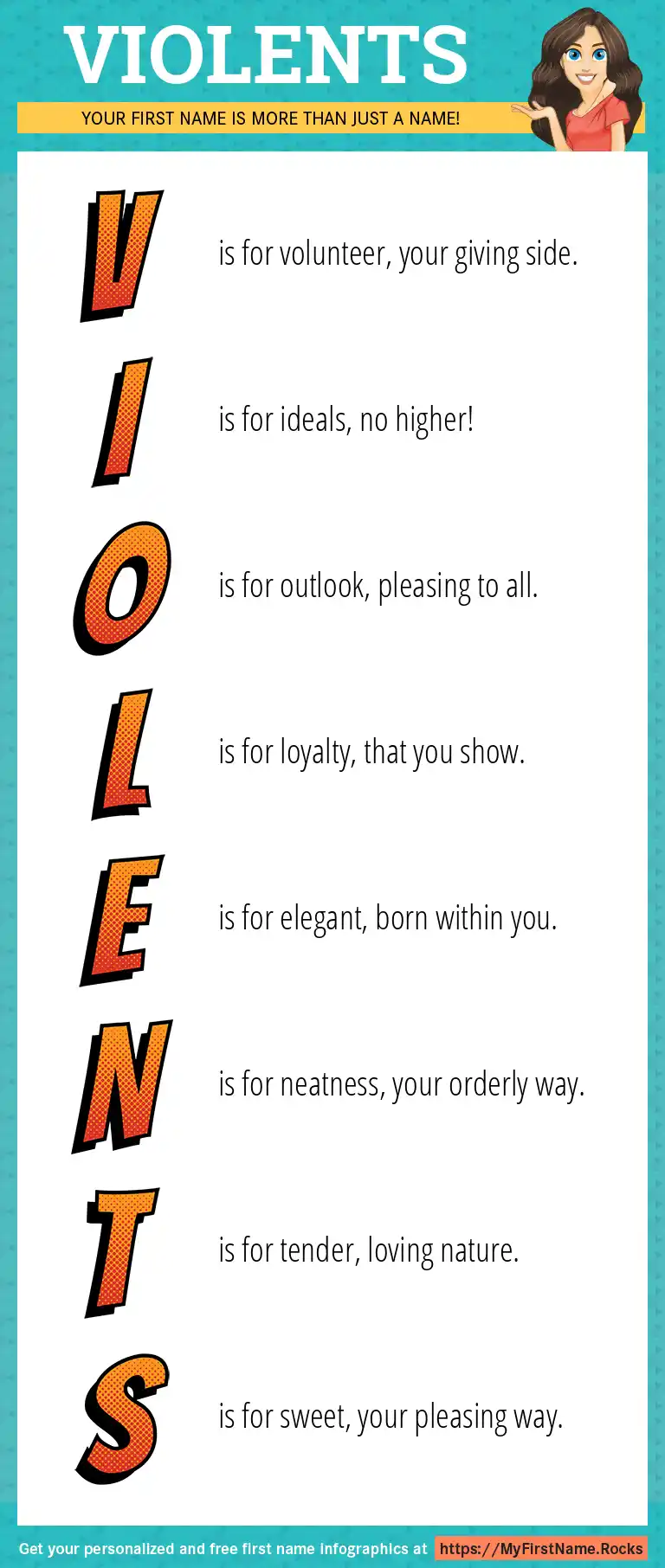 VIOLENTS

YOUR FIRST NAME IS MORE THAN JUST A NAME!

V is for volunteer, your giving side.

I is for ideals, no higher!

O is for outlook, pleasing to all.

L is for loyalty, that you show.

E is for elegant, born within you.

N is for neatness, your orderly way.

T is for tender, loving nature.

S is for sweet, your pleasing way.

Get your personalized and free first name infographics at https://MyFirstName.Rocks