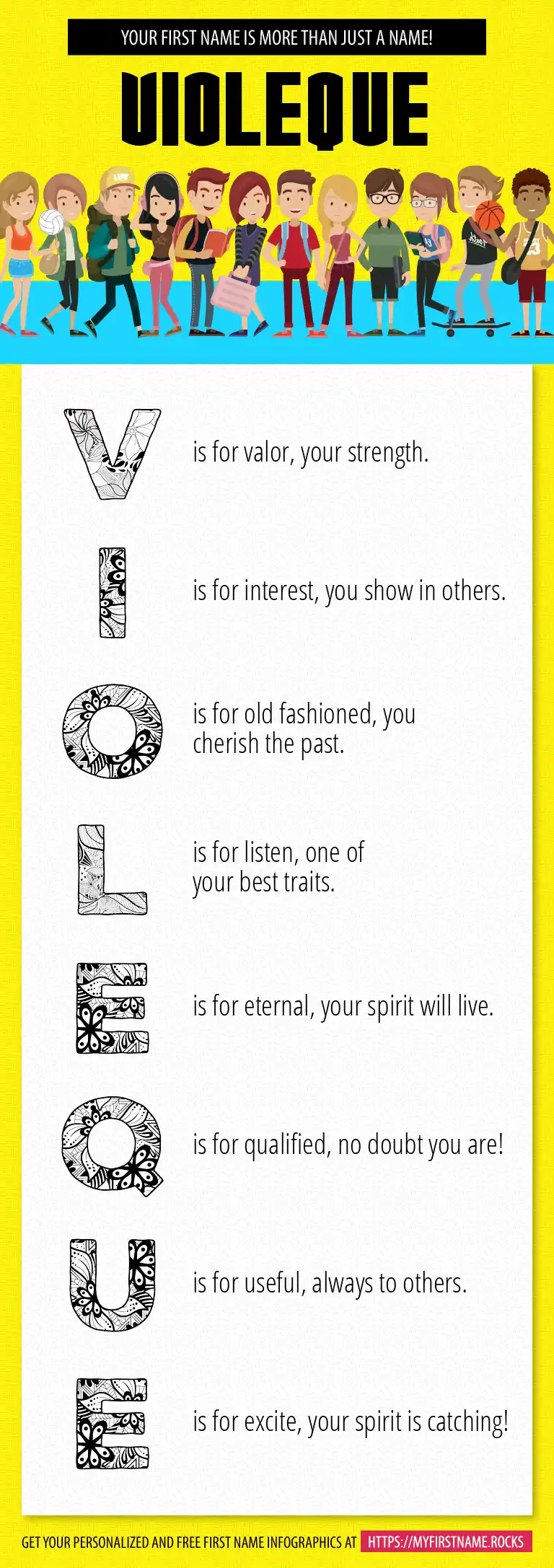 YOUR FIRST NAME IS MORE THAN JUST A NAME!

VIOLEQUE

V is for valor, your strength.

I is for interest, you show in others.

O is for old fashioned, you cherish the past.

L is for listen, one of your best traits.

E is for eternal, your spirit will live.

Q is for qualified, no doubt you are!

U is for useful, always to others.

E is for excite, your spirit is catching!

GET YOUR PERSONALIZED AND FREE FIRST NAME INFOGRAPHICS AT HTTPS://MYFIRSTNAME.ROCKS