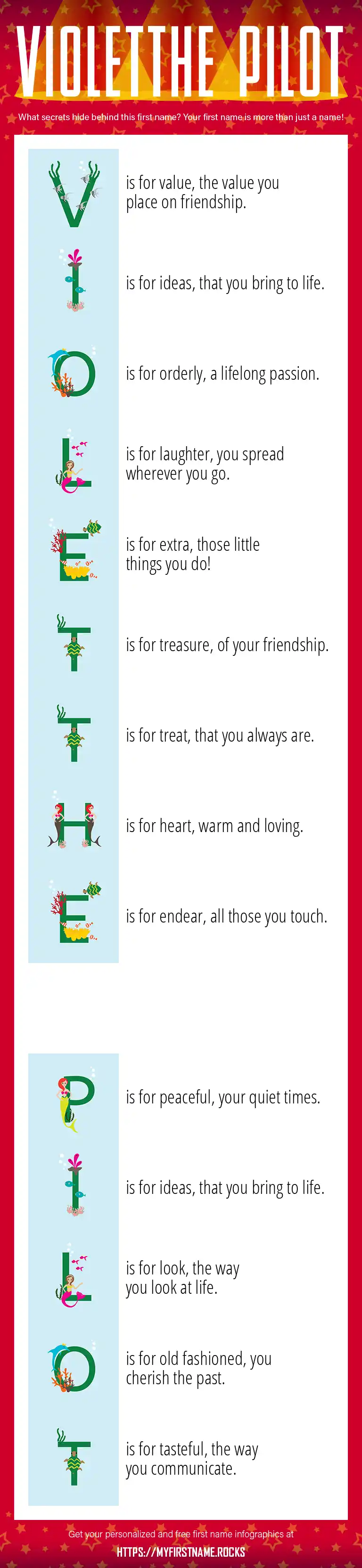 VIOLETTHE PILOT

What secrets hide behind this first name? Your first name is more than just a name!

V is for value, the value you place on friendship.

I is for ideas, that you bring to life.

O is for orderly, a lifelong passion.

L is for laughter, you spread wherever you go.

E is for extra, those little things you do!

T is for treasure, of your friendship.

T is for treat, that you always are.

H is for heart, warm and loving.

E is for endear, all those you touch.

P is for peaceful, your quiet times.

I is for ideas, that you bring to life.

L is for look, the way you look at life.

O is for old fashioned, you cherish the past.

T is for tasteful, the way you communicate.

Get your personalized and free first name infographics at
HTTPS://MYFIRSTNAME.ROCKS