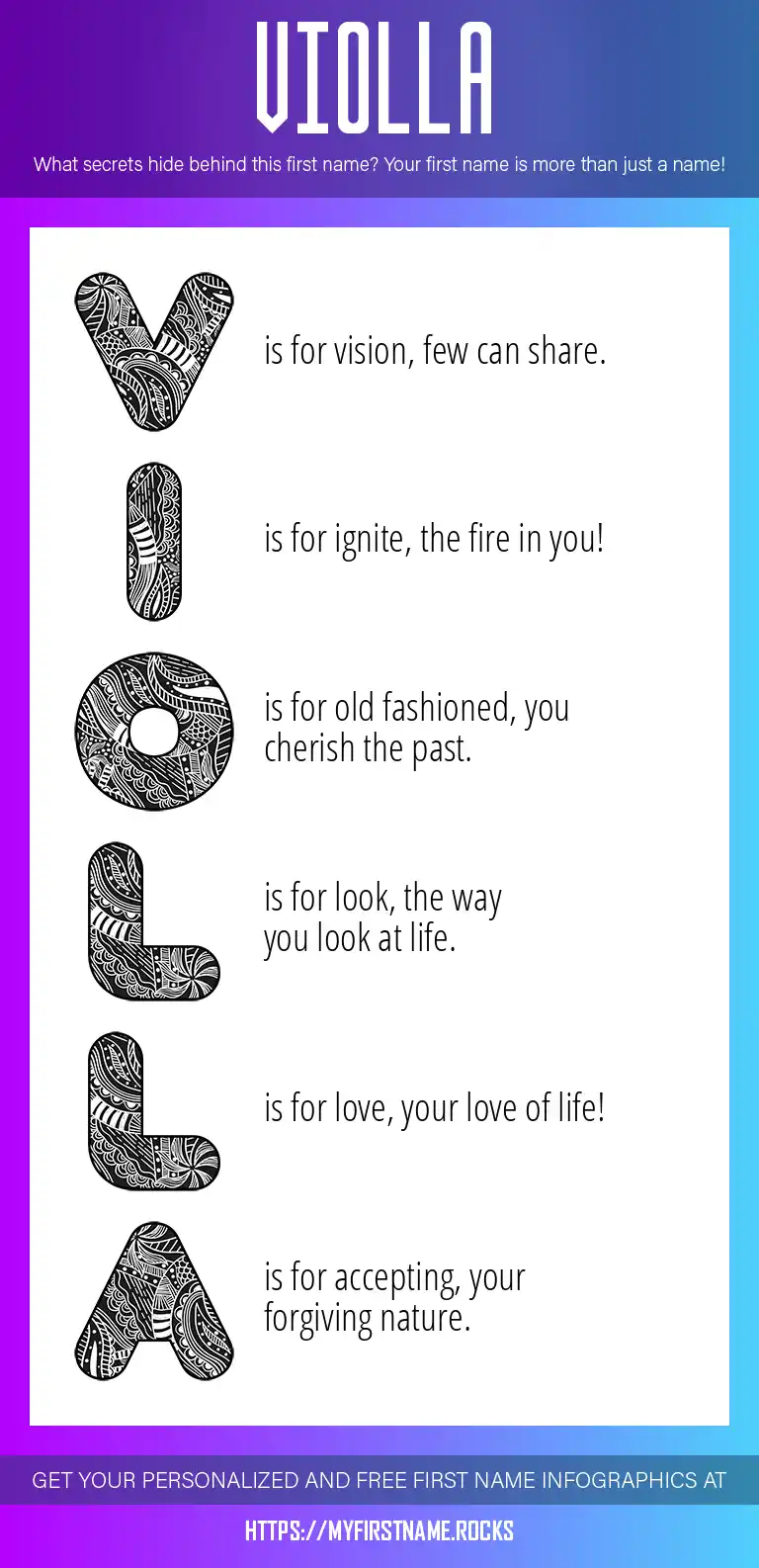 VIOLLA

What secrets hide behind this first name? Your first name is more than just a name!

V is for vision, few can share.

I is for ignite, the fire in you!

O is for old fashioned, you cherish the past.

L is for look, the way you look at life.

L is for love, your love of life!

A is for accepting, your forgiving nature.

GET YOUR PERSONALIZED AND FREE FIRST NAME INFOGRAPHICS AT

HTTPS://MYFIRSTNAME.ROCKS