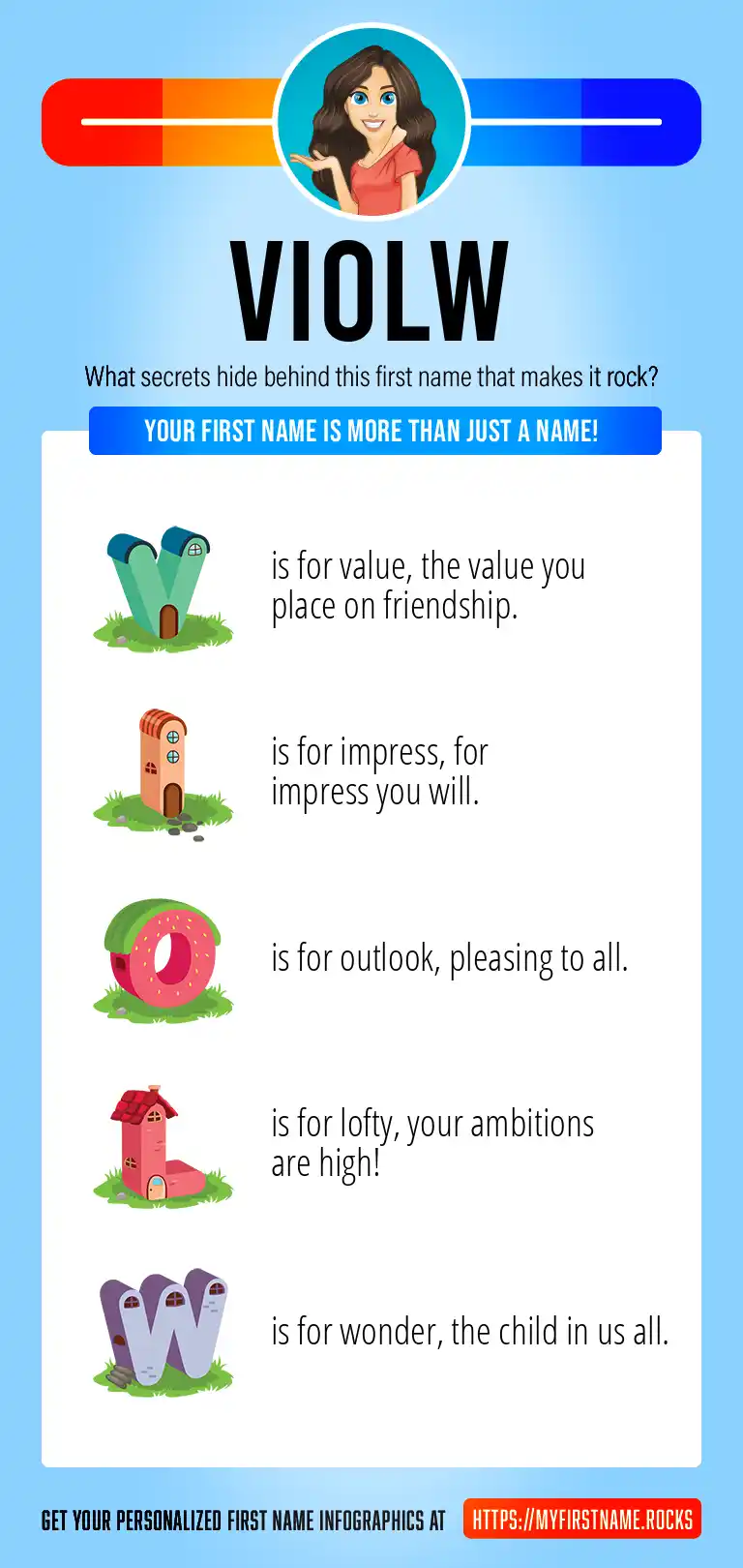 VIOLW

What secrets hide behind this first name that makes it rock?

YOUR FIRST NAME IS MORE THAN JUST A NAME!

V is for value, the value you place on friendship.

I is for impress, for impress you will.

O is for outlook, pleasing to all.

L is for lofty, your ambitions are high!

W is for wonder, the child in us all.

GET YOUR PERSONALIZED FIRST NAME INFOGRAPHICS AT HTTPS://MYFIRSTNAME.ROCKS