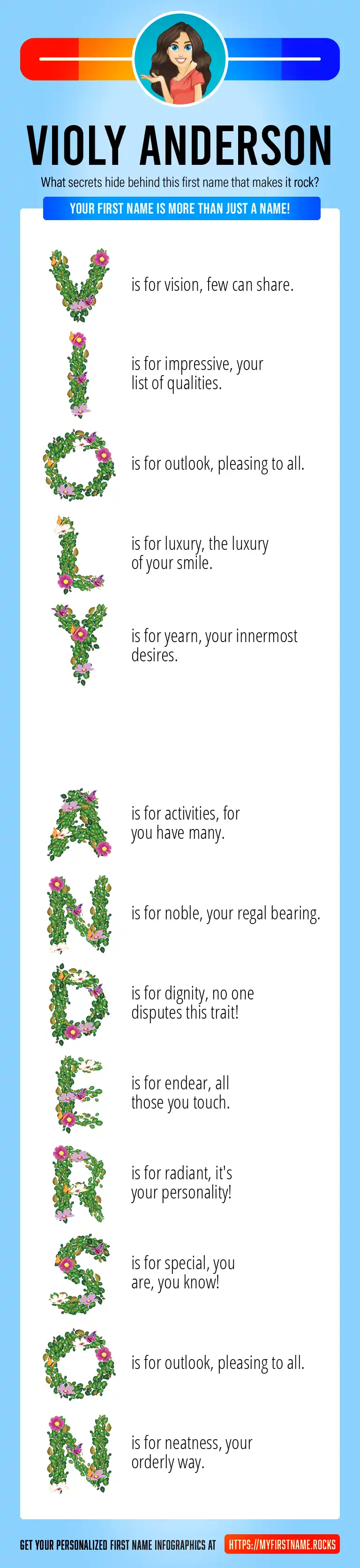 VIOLY ANDERSON

What secrets hide behind this first name that makes it rock?

YOUR FIRST NAME IS MORE THAN JUST A NAME!

V is for vision, few can share.

I is for impressive, your list of qualities.

O is for outlook, pleasing to all.

L is for luxury, the luxury of your smile.

Y is for yearn, your innermost desires.

A is for activities, for you have many.

N is for noble, your regal bearing.

D is for dignity, no one disputes this trait!

E is for endear, all those you touch.

R is for radiant, it's your personality!

S is for special, you are, you know!

O is for outlook, pleasing to all.

N is for neatness, your orderly way.

GET YOUR PERSONALIZED FIRST NAME INFOGRAPHICS AT HTTPS://MYFIRSTNAME.ROCKS