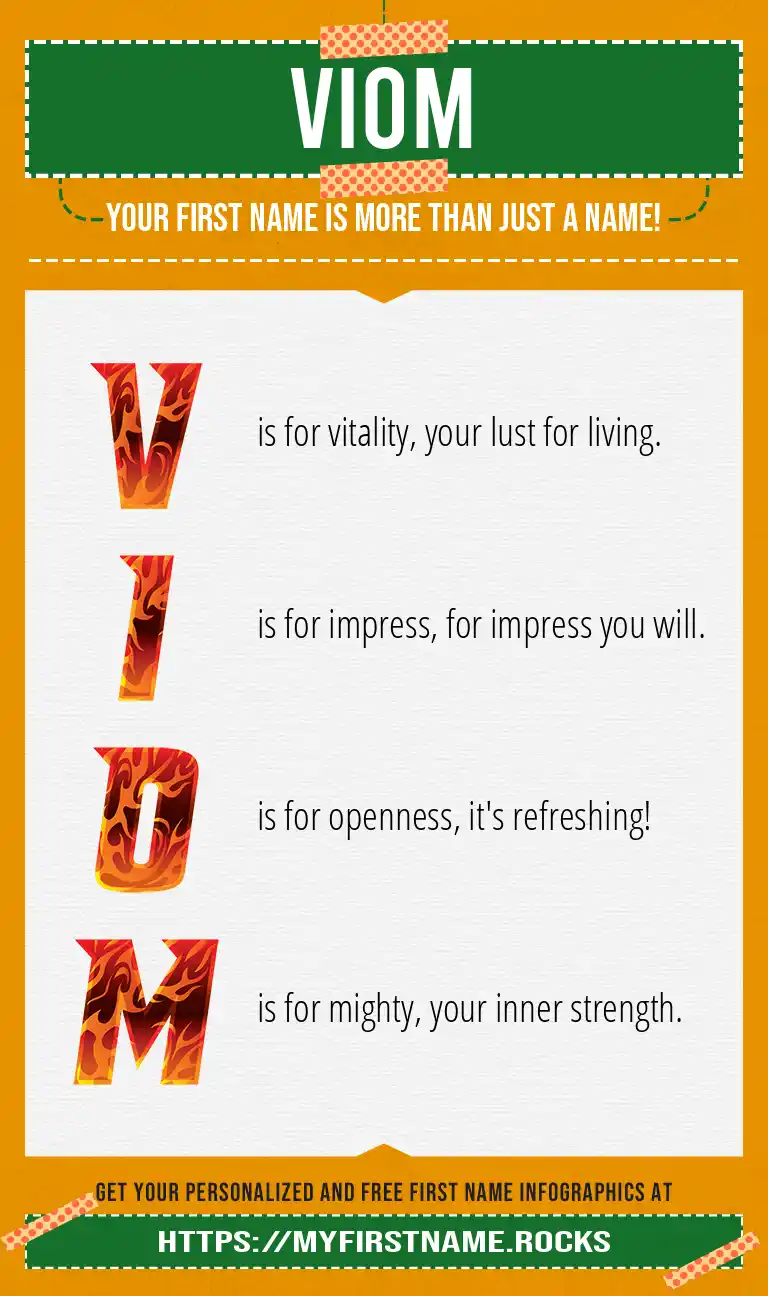 VIOM

YOUR FIRST NAME IS MORE THAN JUST A NAME!

V is for vitality, your lust for living.

I is for impress, for impress you will.

O is for openness, it's refreshing!

M is for mighty, your inner strength.

GET YOUR PERSONALIZED AND FREE FIRST NAME INFOGRAPHICS AT

HTTPS://MYFIRSTNAME.ROCKS