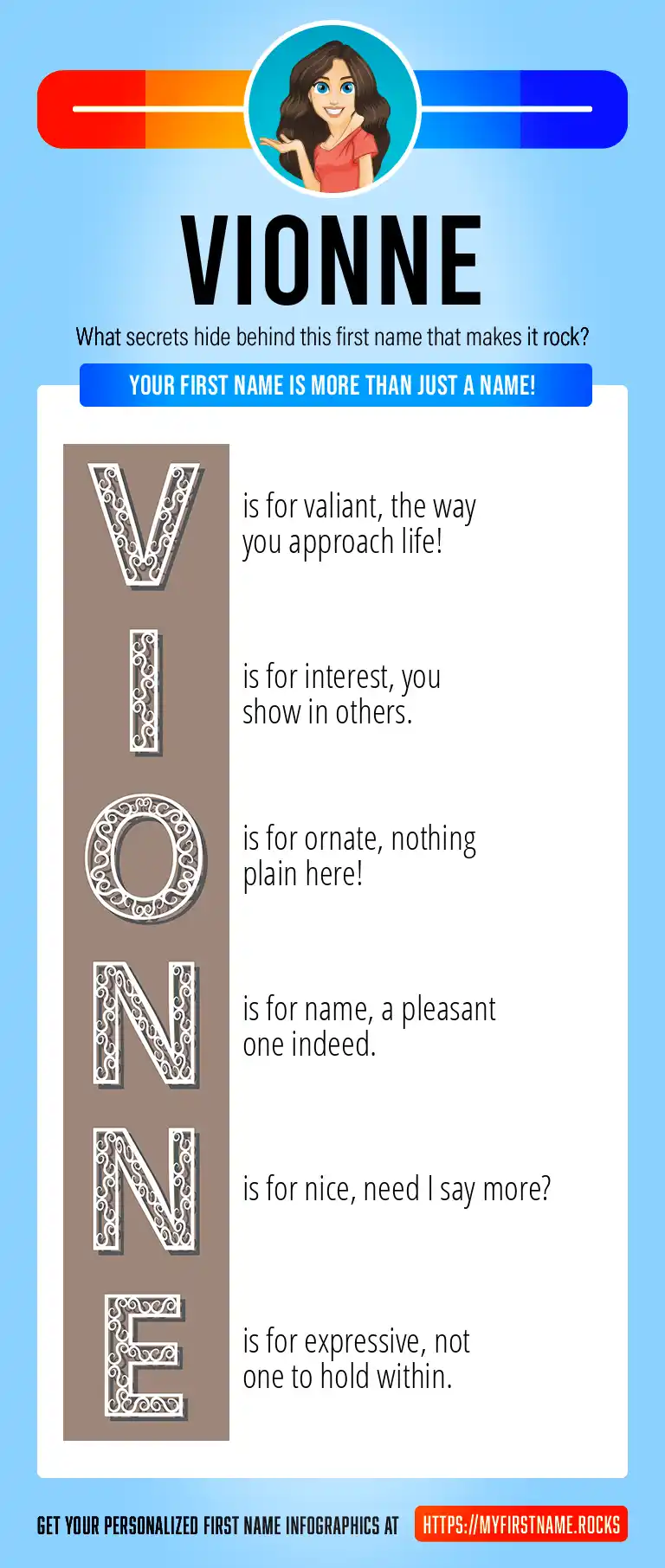 VIONNE

What secrets hide behind this first name that makes it rock?

YOUR FIRST NAME IS MORE THAN JUST A NAME!

V is for valiant, the way you approach life!

I is for interest, you show in others.

O is for ornate, nothing plain here!

N is for name, a pleasant one indeed.

N is for nice, need I say more?

E is for expressive, not one to hold within.

GET YOUR PERSONALIZED FIRST NAME INFOGRAPHICS AT HTTPS://MYFIRSTNAME.ROCKS