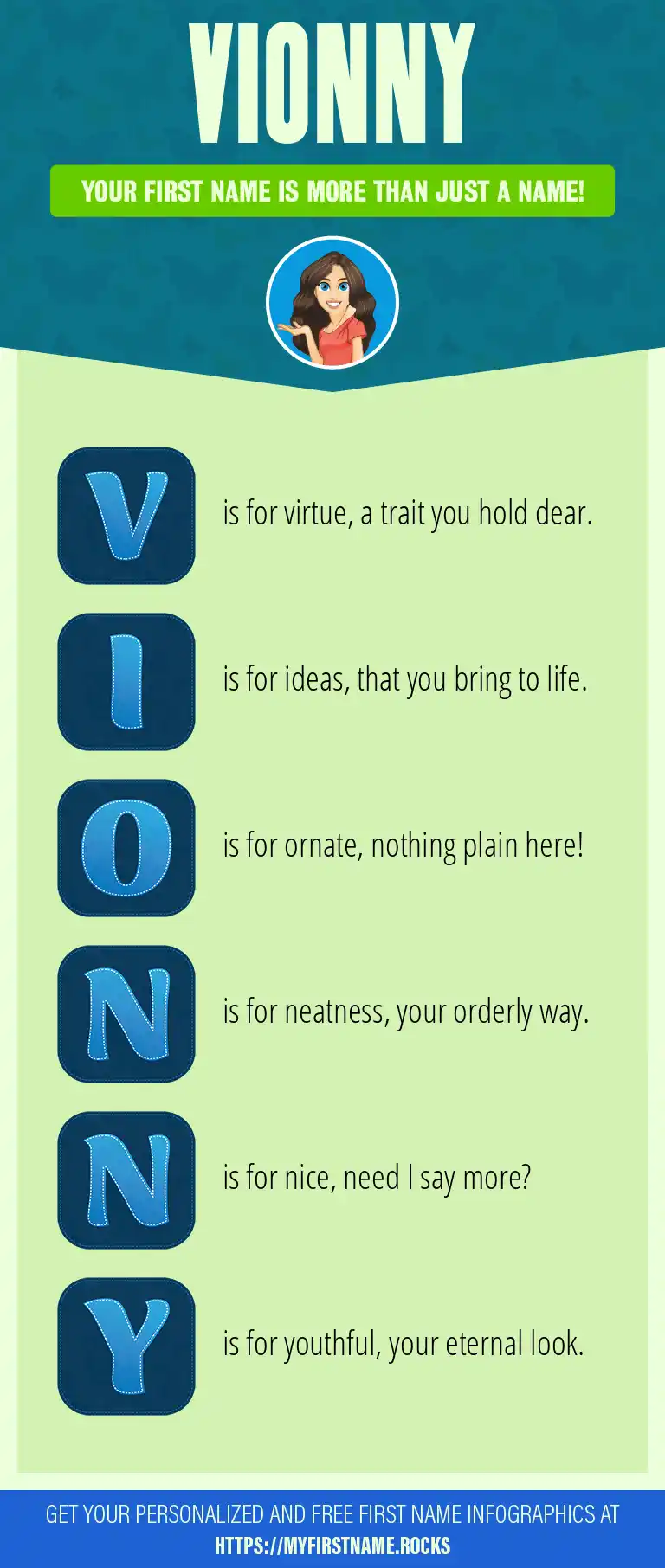 VIONNY

YOUR FIRST NAME IS MORE THAN JUST A NAME!

V is for virtue, a trait you hold dear.

I is for ideas, that you bring to life.

O is for ornate, nothing plain here!

N is for neatness, your orderly way.

N is for nice, need I say more?

Y is for youthful, your eternal look.

GET YOUR PERSONALIZED AND FREE FIRST NAME INFOGRAPHICS AT HTTPS://MYFIRSTNAME.ROCKS