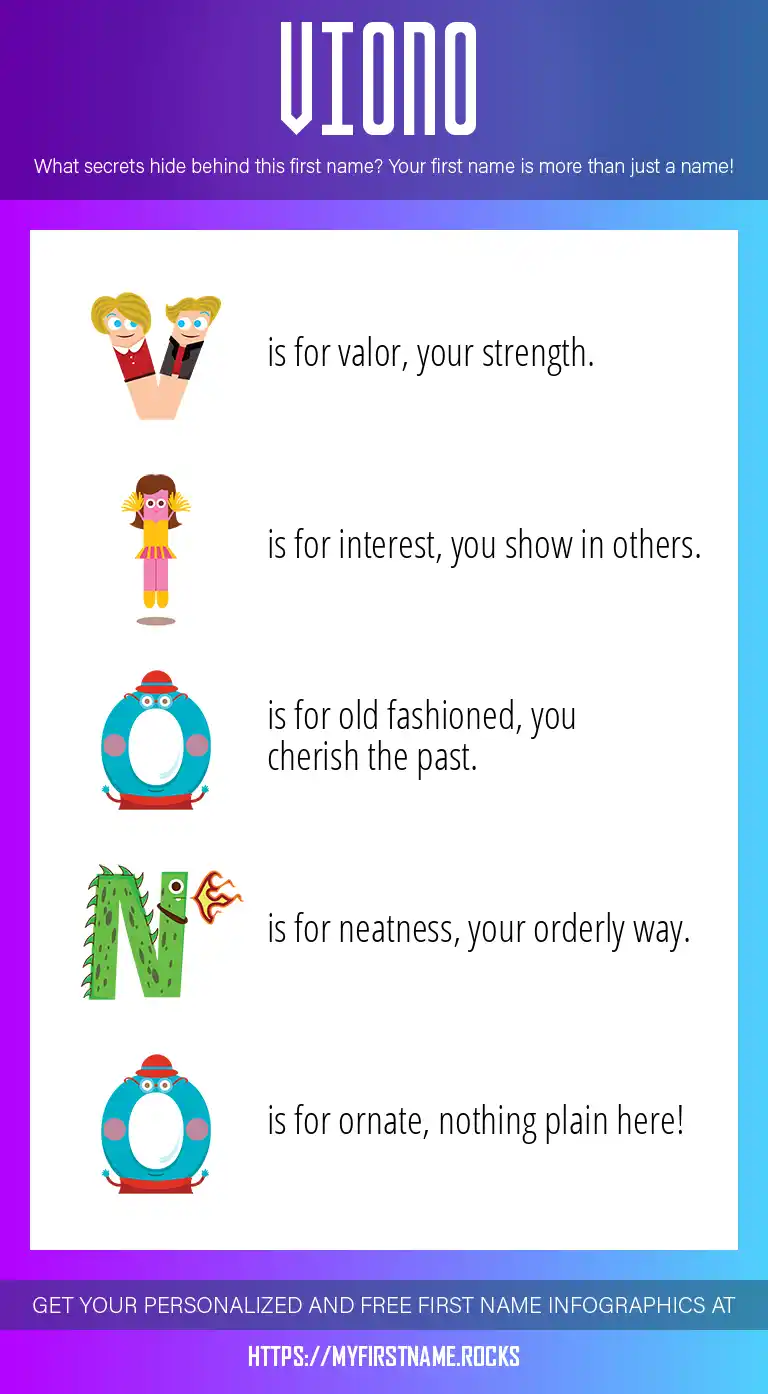 VIONO

What secrets hide behind this first name? Your first name is more than just a name!

V is for valor, your strength.

I is for interest, you show in others.

O is for old fashioned, you cherish the past.

N is for neatness, your orderly way.

O is for ornate, nothing plain here!

GET YOUR PERSONALIZED AND FREE FIRST NAME INFOGRAPHICS AT

HTTPS://MYFIRSTNAME.ROCKS