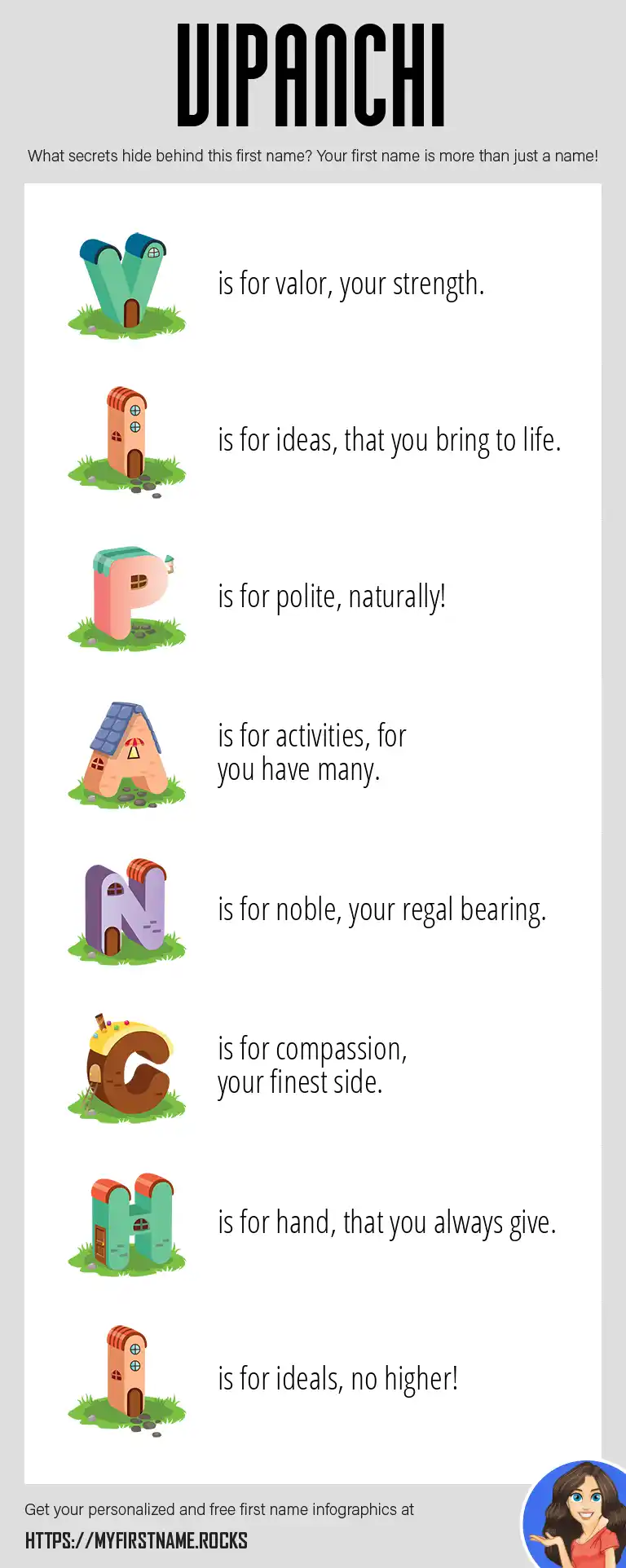 VIPANCHI

What secrets hide behind this first name? Your first name is more than just a name!

V is for valor, your strength.

I is for ideas, that you bring to life.

P is for polite, naturally!

A is for activities, for you have many.

N is for noble, your regal bearing.

C is for compassion, your finest side.

H is for hand, that you always give.

I is for ideals, no higher!

Get your personalized and free first name infographics at

HTTPS://MYFIRSTNAME.ROCKS