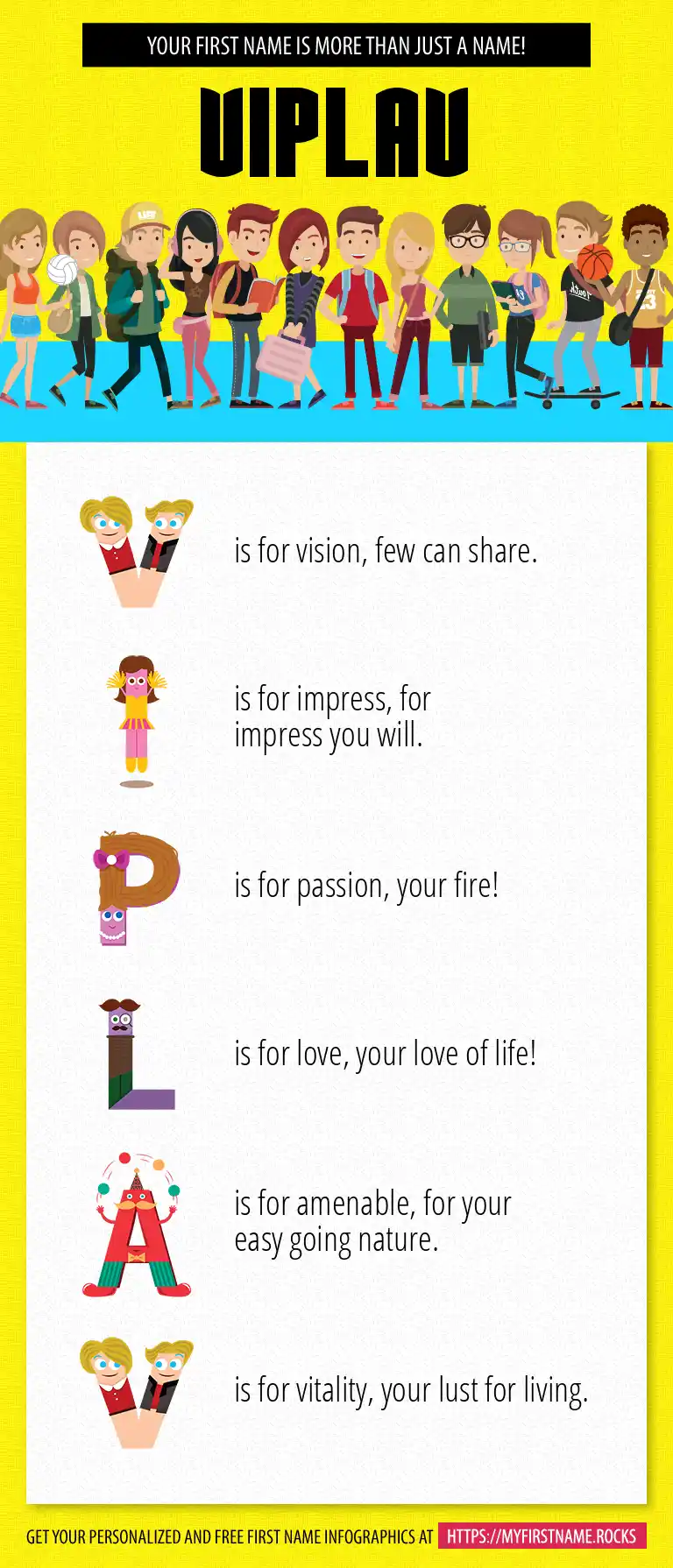 YOUR FIRST NAME IS MORE THAN JUST A NAME!

VIPLAV

V is for vision, few can share.

I is for impress, for impress you will.

P is for passion, your fire!

L is for love, your love of life!

A is for amenable, for your easy going nature.

V is for vitality, your lust for living.

GET YOUR PERSONALIZED AND FREE FIRST NAME INFOGRAPHICS AT HTTPS://MYFIRSTNAME.ROCKS