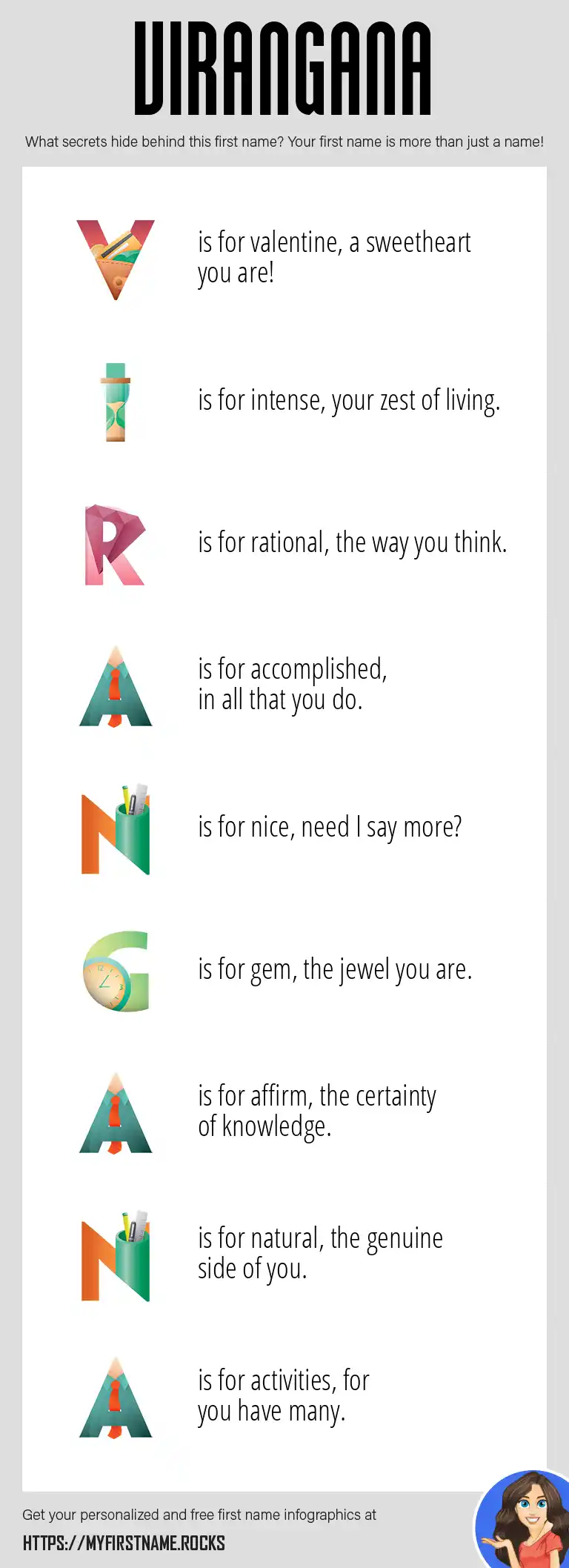 VIRANGANA

What secrets hide behind this first name? Your first name is more than just a name!

V is for valentine, a sweetheart you are!

I is for intense, your zest of living.

R is for rational, the way you think.

A is for accomplished, in all that you do.

N is for nice, need I say more?

G is for gem, the jewel you are.

A is for affirm, the certainty of knowledge.

N is for natural, the genuine side of you.

A is for activities, for you have many.

Get your personalized and free first name infographics at

HTTPS://MYFIRSTNAME.ROCKS