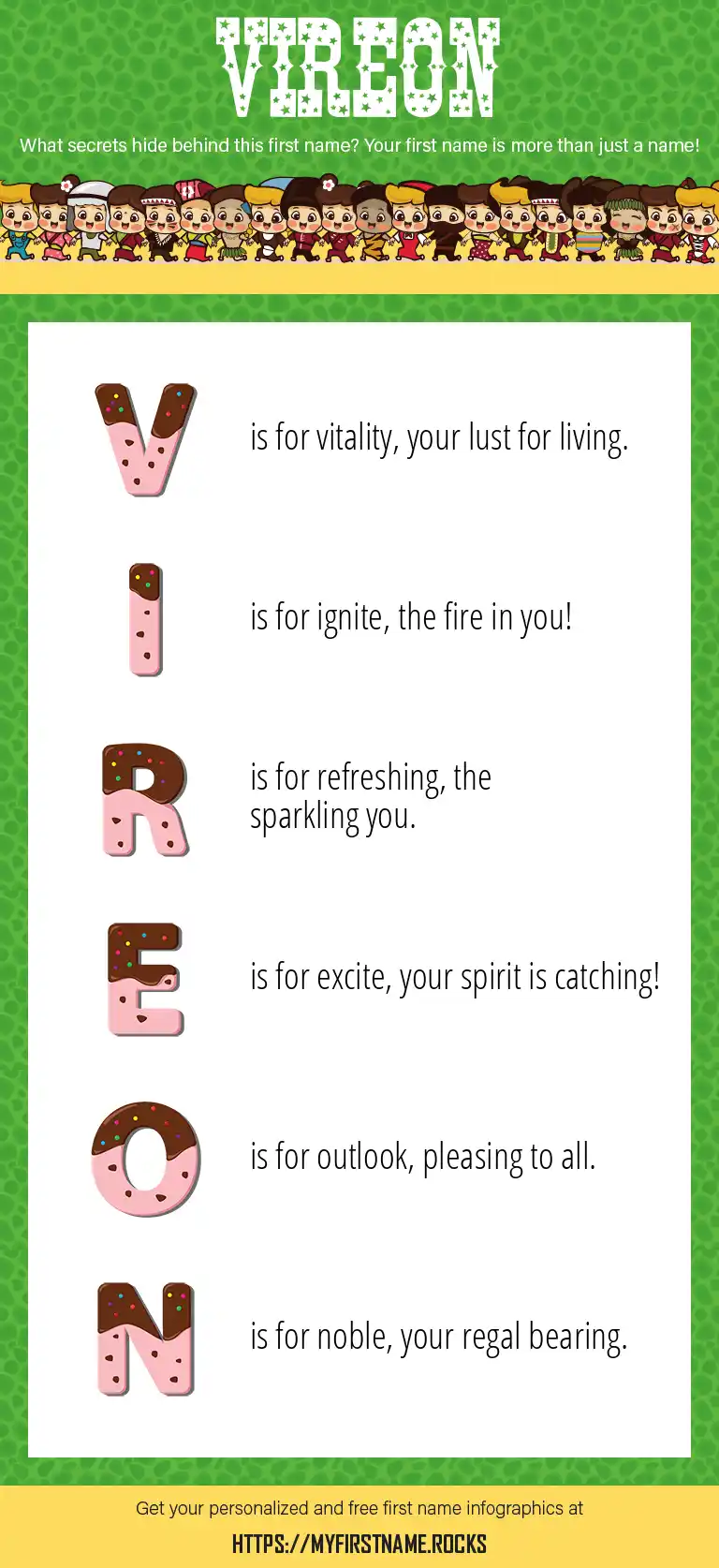 VIREON

What secrets hide behind this first name? Your first name is more than just a name!

V is for vitality, your lust for living.

I is for ignite, the fire in you!

R is for refreshing, the sparkling you.

E is for excite, your spirit is catching!

O is for outlook, pleasing to all.

N is for noble, your regal bearing.

Get your personalized and free first name infographics at

HTTPS://MYFIRSTNAME.ROCKS