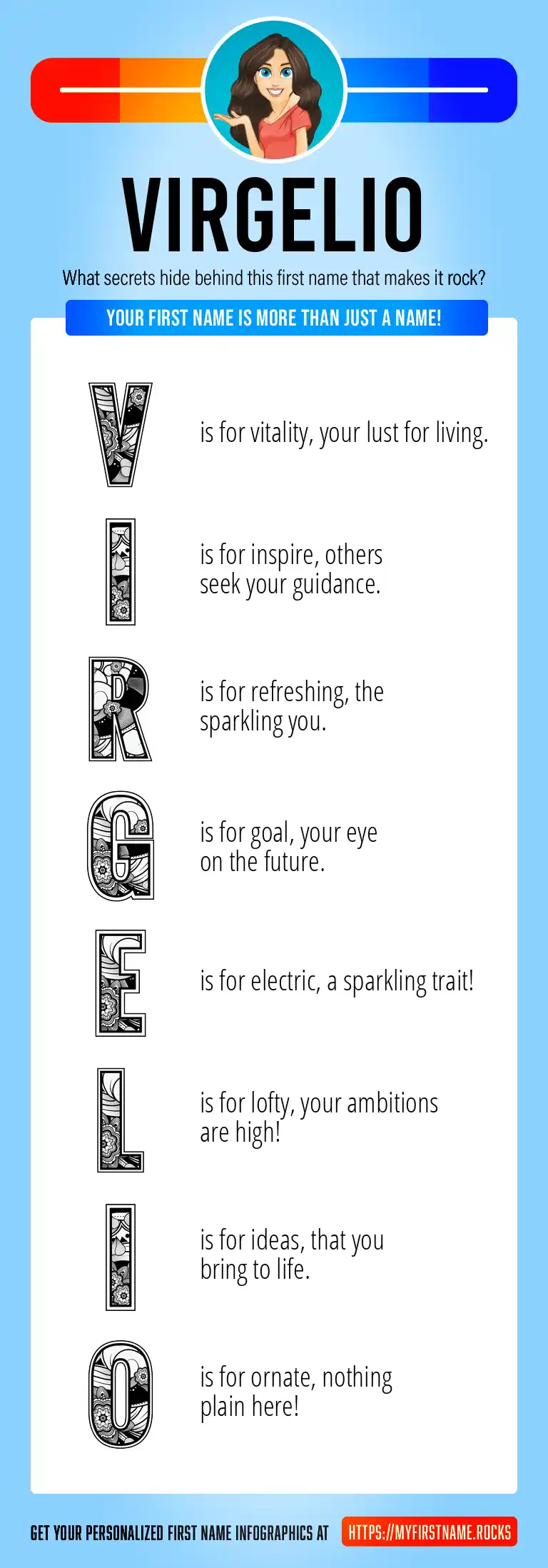 VIRGELIO

What secrets hide behind this first name that makes it rock?

YOUR FIRST NAME IS MORE THAN JUST A NAME!

V is for vitality, your lust for living.

I is for inspire, others seek your guidance.

R is for refreshing, the sparkling you.

G is for goal, your eye on the future.

E is for electric, a sparkling trait!

L is for lofty, your ambitions are high!

I is for ideas, that you bring to life.

O is for ornate, nothing plain here!

GET YOUR PERSONALIZED FIRST NAME INFOGRAPHICS AT HTTPS://MYFIRSTNAME.ROCKS