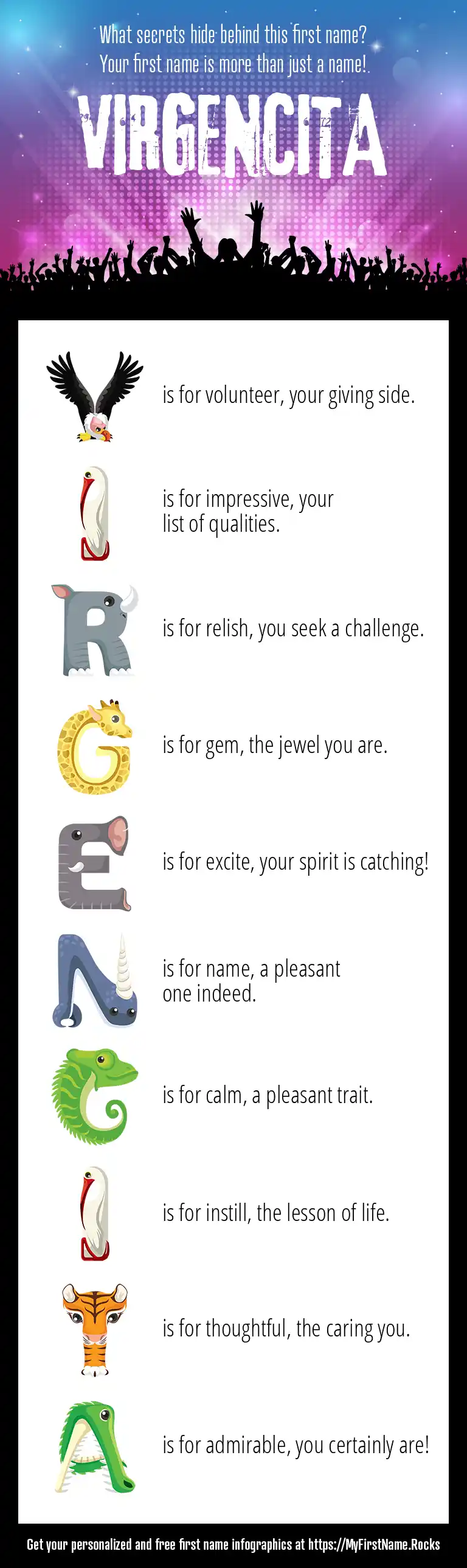 What secrets hide behind this first name?
Your first name is more than just a name!

VIRGENCITA

V is for volunteer, your giving side.

I is for impressive, your list of qualities.

R is for relish, you seek a challenge.

G is for gem, the jewel you are.

E is for excite, your spirit is catching!

N is for name, a pleasant one indeed.

C is for calm, a pleasant trait.

I is for instill, the lesson of life.

T is for thoughtful, the caring you.

A is for admirable, you certainly are!

Get your personalized and free first name infographics at https://MyFirstName.Rocks