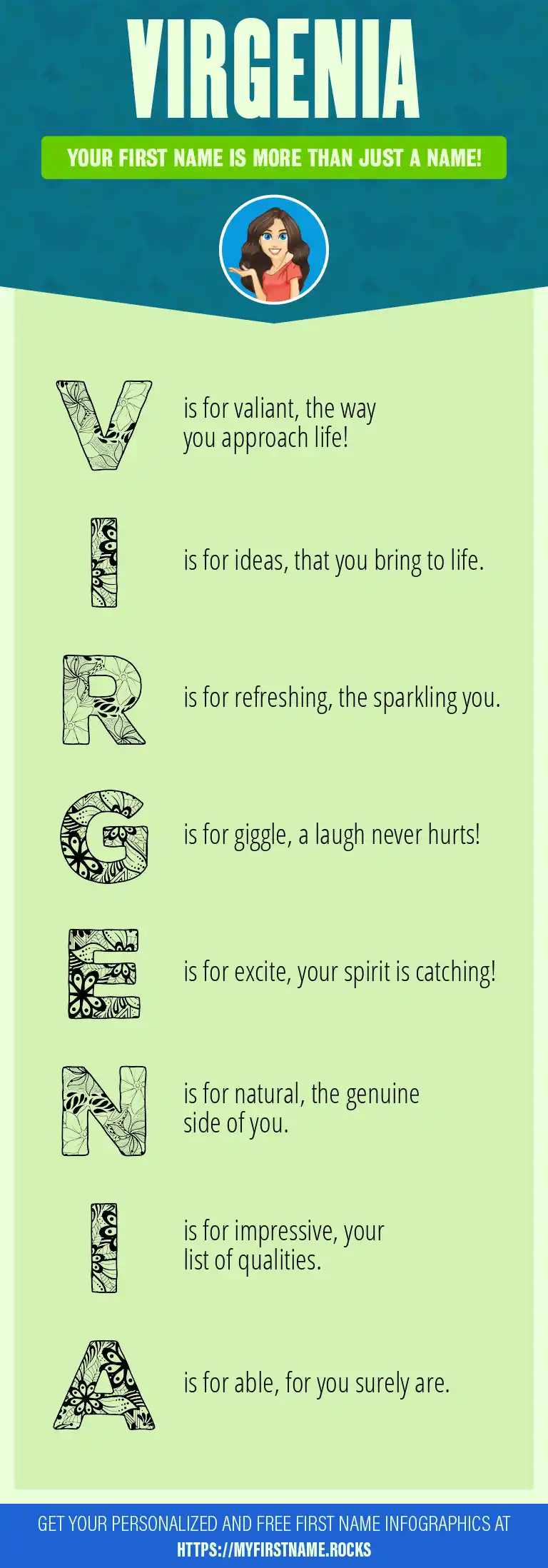 VIRGENIA

YOUR FIRST NAME IS MORE THAN JUST A NAME!

V is for valiant, the way you approach life!

I is for ideas, that you bring to life.

R is for refreshing, the sparkling you.

G is for giggle, a laugh never hurts!

E is for excite, your spirit is catching!

N is for natural, the genuine side of you.

I is for impressive, your list of qualities.

A is for able, for you surely are.

GET YOUR PERSONALIZED AND FREE FIRST NAME INFOGRAPHICS AT HTTPS://MYFIRSTNAME.ROCKS