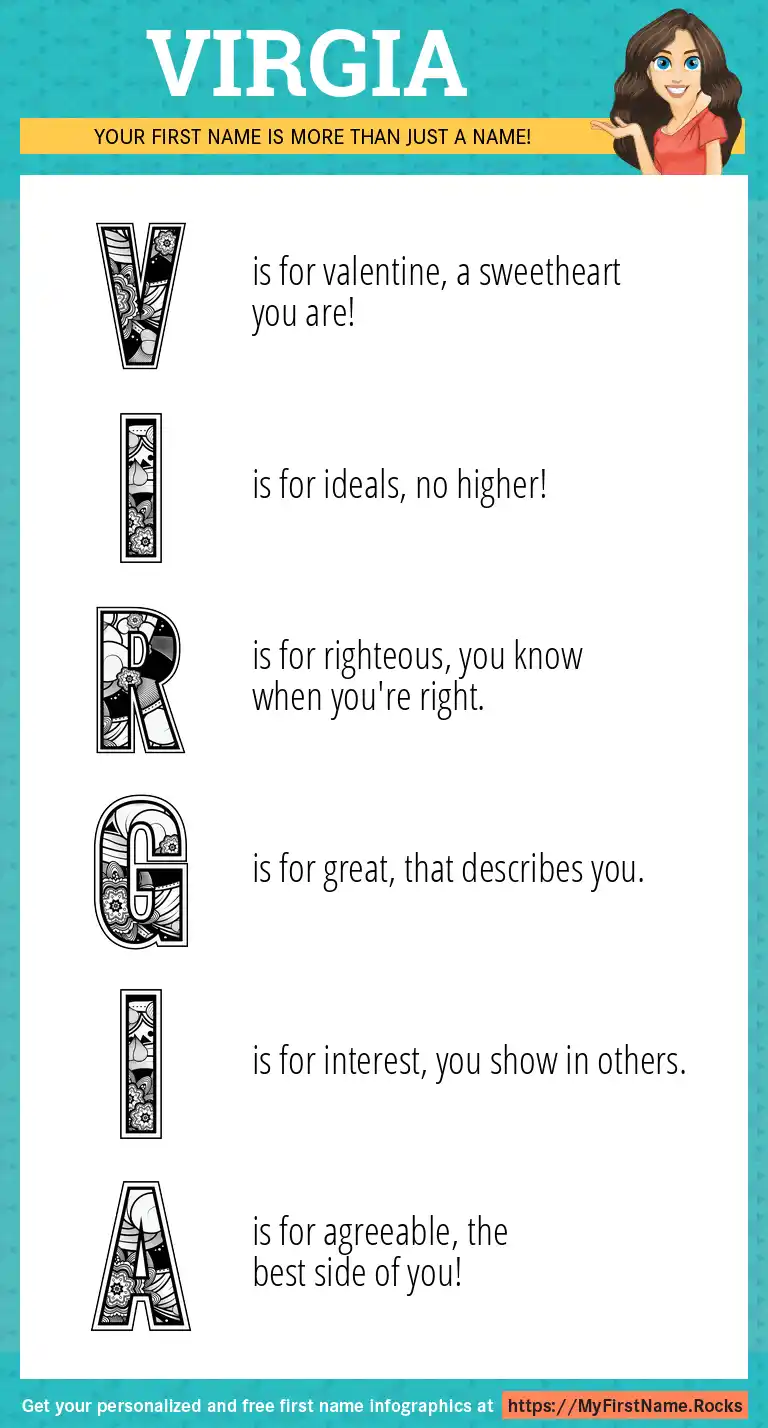 VIRGIA

YOUR FIRST NAME IS MORE THAN JUST A NAME!

V is for valentine, a sweetheart you are!

I is for ideals, no higher!

R is for righteous, you know when you're right.

G is for great, that describes you.

I is for interest, you show in others.

A is for agreeable, the best side of you!

Get your personalized and free first name infographics at https://MyFirstName.Rocks