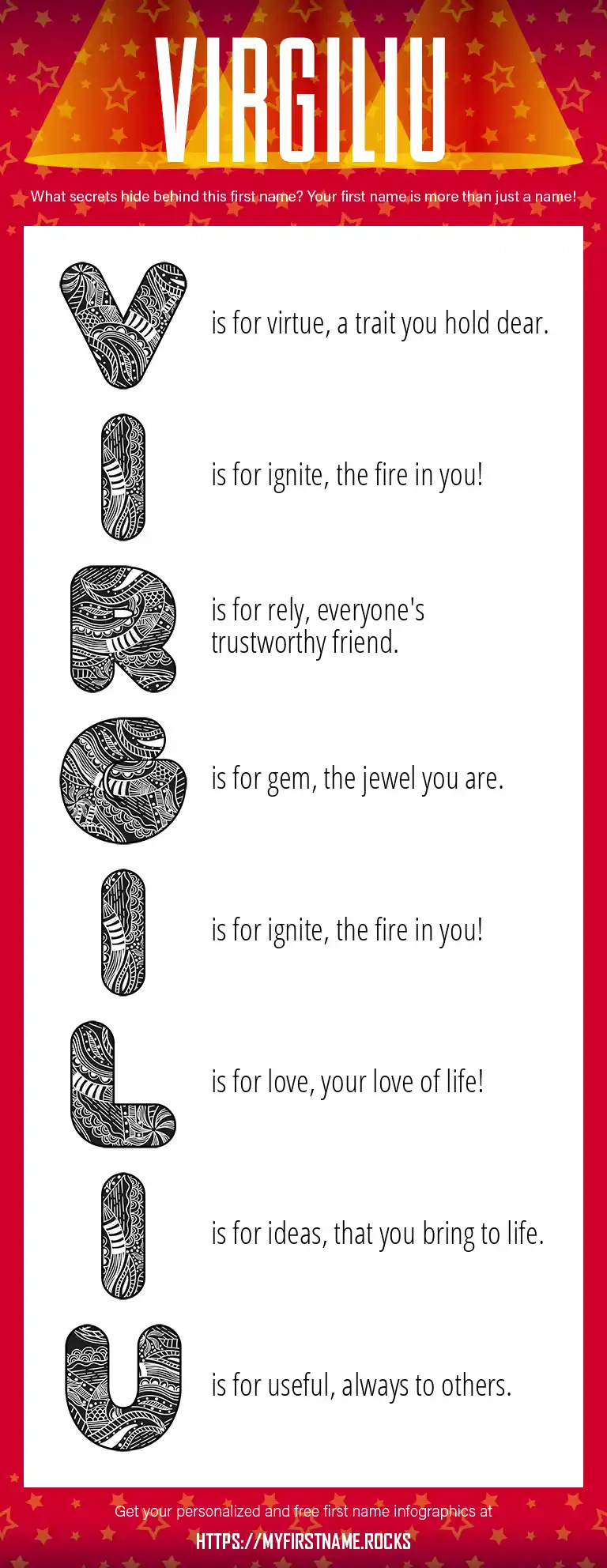 VIRGILIU

What secrets hide behind this first name? Your first name is more than just a name!

V is for virtue, a trait you hold dear.

I is for ignite, the fire in you!

R is for rely, everyone's trustworthy friend.

G is for gem, the jewel you are.

I is for ignite, the fire in you!

L is for love, your love of life!

I is for ideas, that you bring to life.

U is for useful, always to others.

Get your personalized and free first name infographics at

HTTPS://MYFIRSTNAME.ROCKS