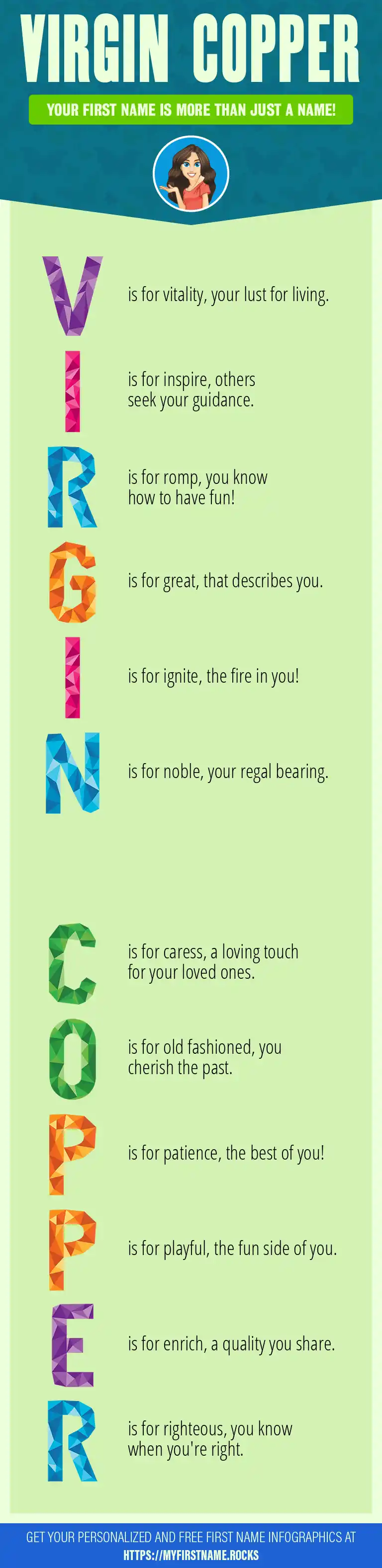 VIRGIN COPPER

YOUR FIRST NAME IS MORE THAN JUST A NAME!

V is for vitality, your lust for living.

I is for inspire, others seek your guidance.

R is for romp, you know how to have fun!

G is for great, that describes you.

I is for ignite, the fire in you!

N is for noble, your regal bearing.

C is for caress, a loving touch for your loved ones.

O is for old fashioned, you cherish the past.

P is for patience, the best of you!

P is for playful, the fun side of you.

E is for enrich, a quality you share.

R is for righteous, you know when you're right.

GET YOUR PERSONALIZED AND FREE FIRST NAME INFOGRAPHICS AT HTTPS://MYFIRSTNAME.ROCKS