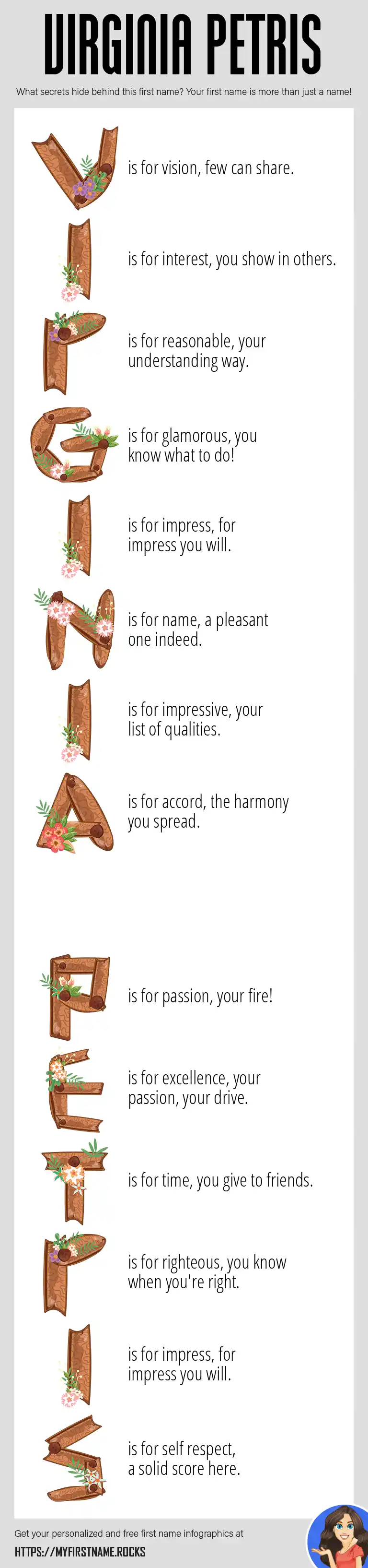 VIRGINIA PETRIS

What secrets hide behind this first name? Your first name is more than just a name!

V is for vision, few can share.

I is for interest, you show in others.

R is for reasonable, your understanding way.

G is for glamorous, you know what to do!

I is for impress, for impress you will.

N is for name, a pleasant one indeed.

I is for impressive, your list of qualities.

A is for accord, the harmony you spread.

P is for passion, your fire!

E is for excellence, your passion, your drive.

T is for time, you give to friends.

R is for righteous, you know when you're right.

I is for impress, for impress you will.

S is for self respect, a solid score here.

Get your personalized and free first name infographics at

HTTPS://MYFIRSTNAME.ROCKS