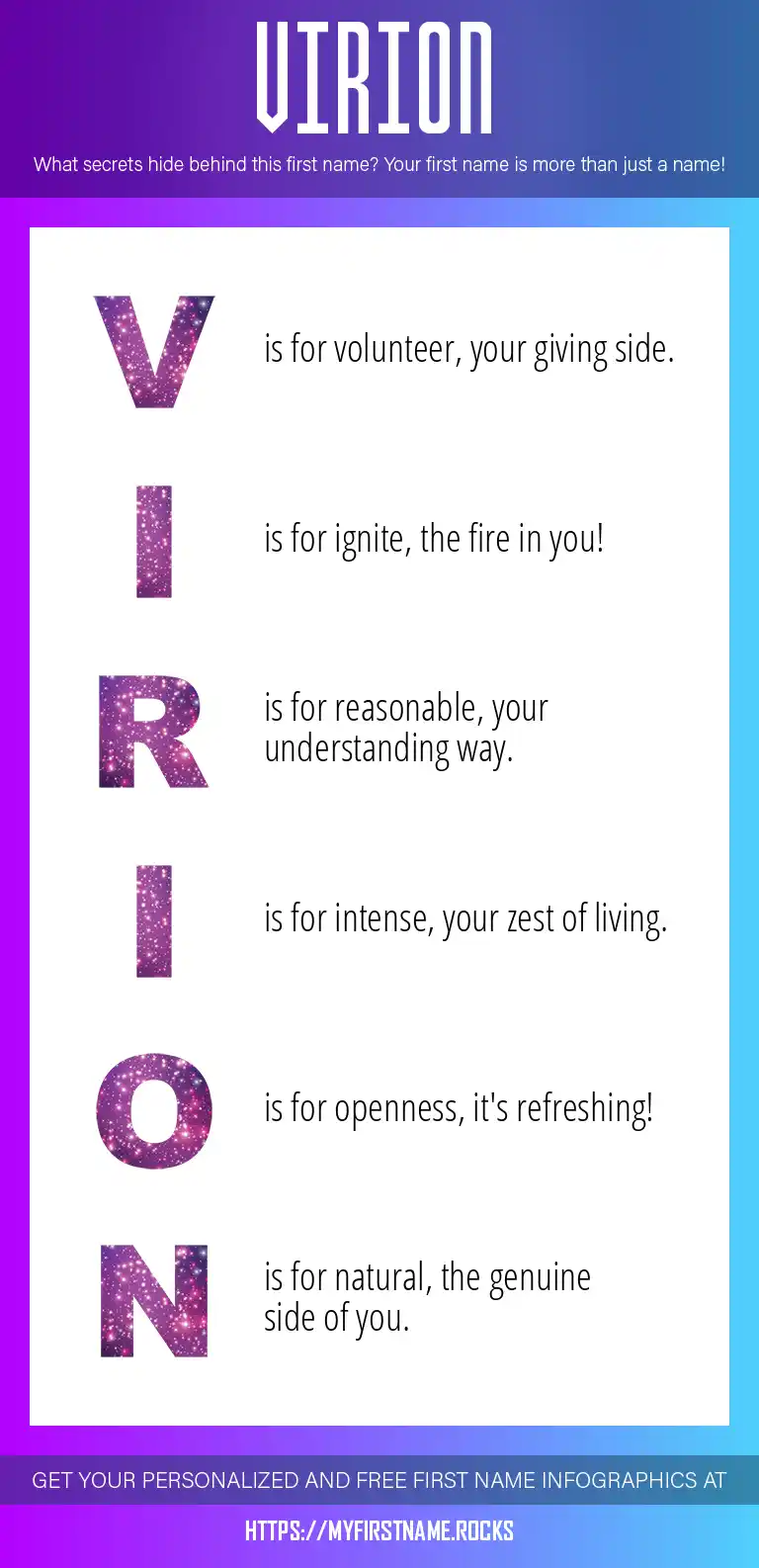 VIRION

What secrets hide behind this first name? Your first name is more than just a name!

V is for volunteer, your giving side.

I is for ignite, the fire in you!

R is for reasonable, your understanding way.

I is for intense, your zest of living.

O is for openness, it's refreshing!

N is for natural, the genuine side of you.

GET YOUR PERSONALIZED AND FREE FIRST NAME INFOGRAPHICS AT

HTTPS://MYFIRSTNAME.ROCKS