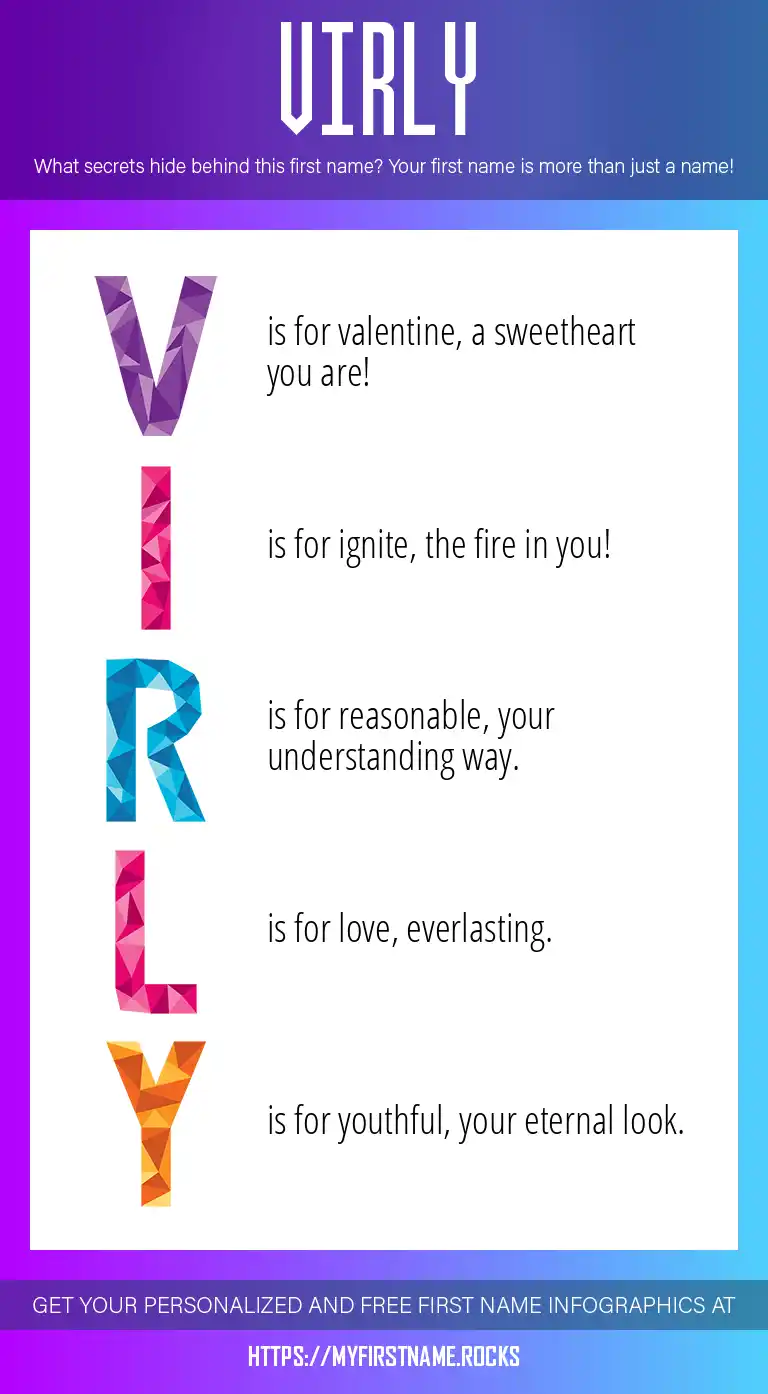 VIRLY

What secrets hide behind this first name? Your first name is more than just a name!

V is for valentine, a sweetheart you are!

I is for ignite, the fire in you!

R is for reasonable, your understanding way.

L is for love, everlasting.

Y is for youthful, your eternal look.

GET YOUR PERSONALIZED AND FREE FIRST NAME INFOGRAPHICS AT

HTTPS://MYFIRSTNAME.ROCKS