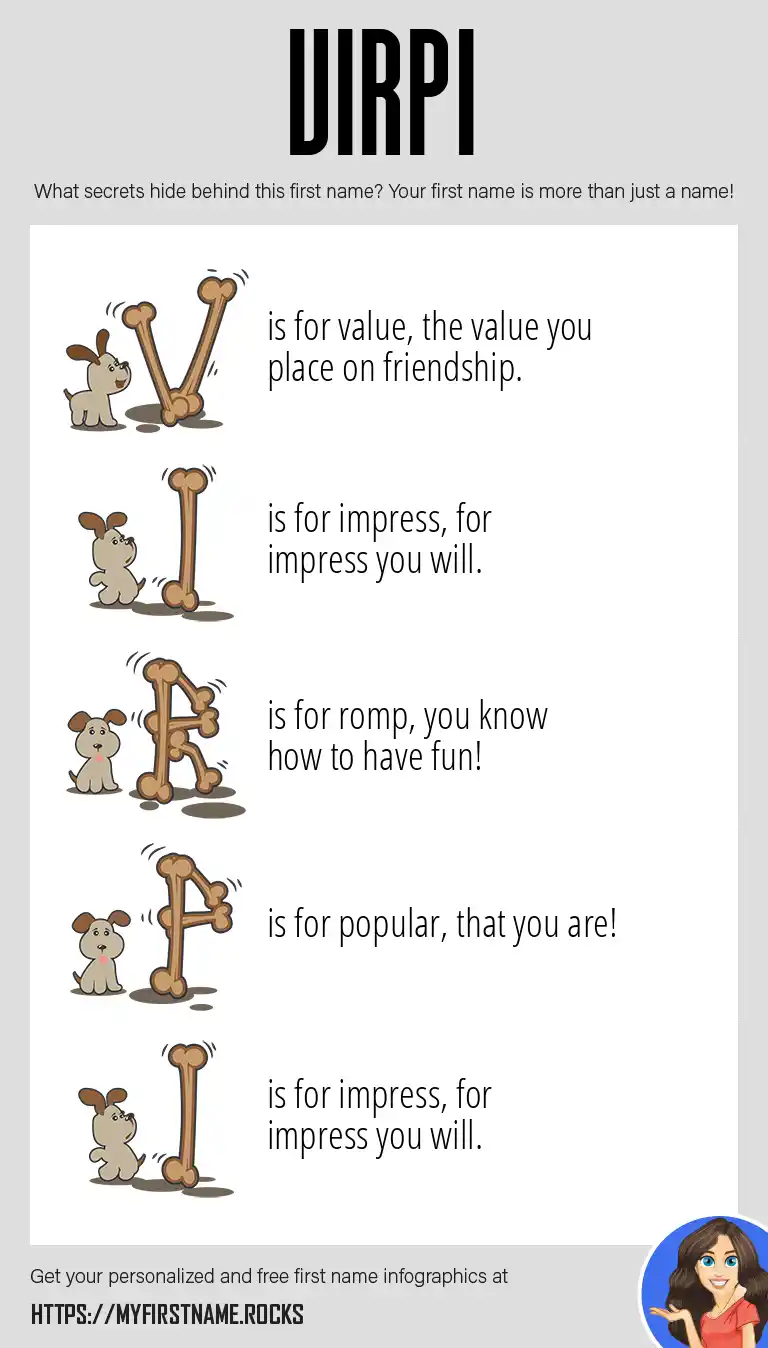 VIRPI

What secrets hide behind this first name? Your first name is more than just a name!

V is for value, the value you place on friendship.

I is for impress, for impress you will.

R is for romp, you know how to have fun!

P is for popular, that you are!

I is for impress, for impress you will.

Get your personalized and free first name infographics at

HTTPS://MYFIRSTNAME.ROCKS