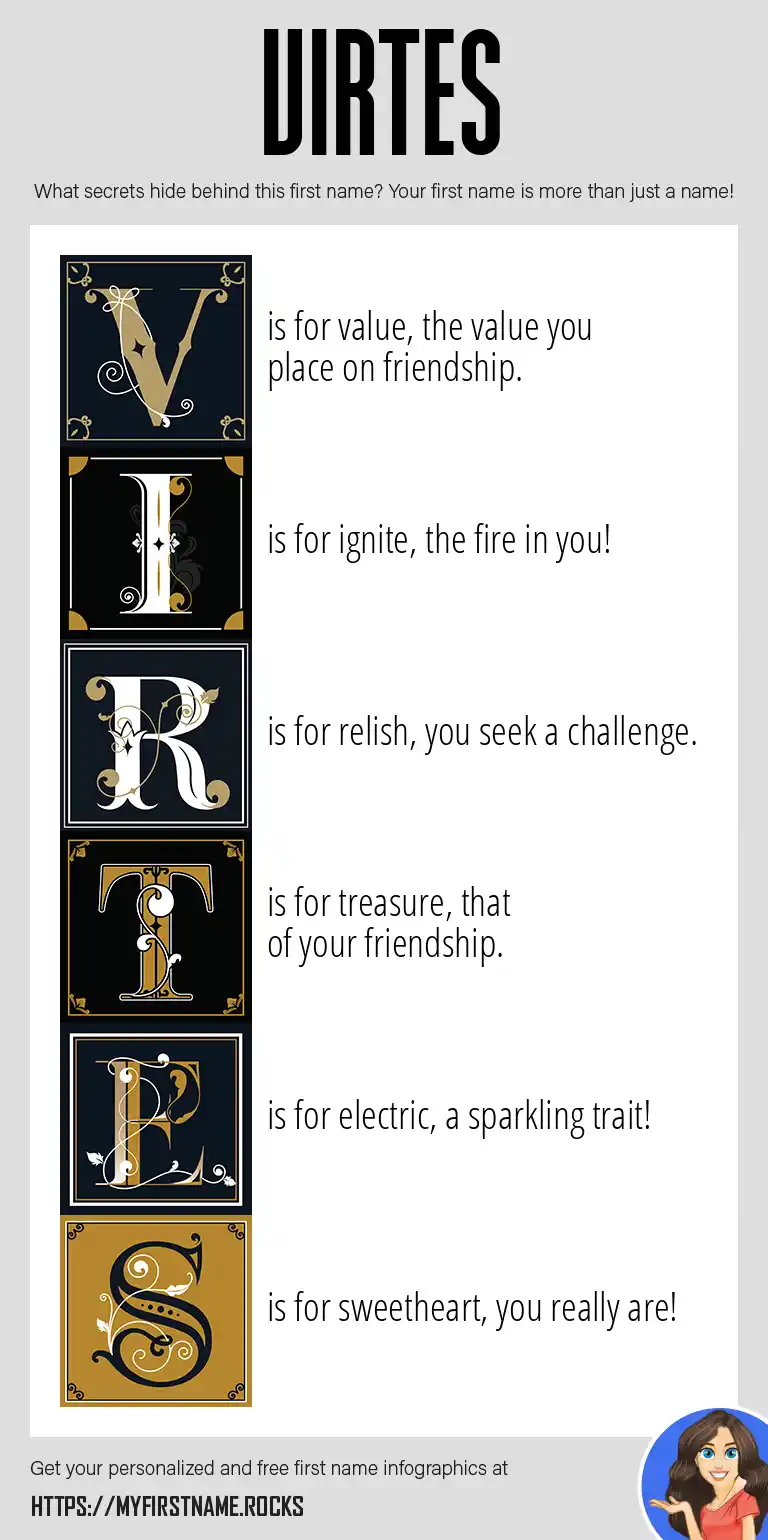 VIRTES

What secrets hide behind this first name? Your first name is more than just a name!

V is for value, the value you place on friendship.

I is for ignite, the fire in you!

R is for relish, you seek a challenge.

T is for treasure, that of your friendship.

E is for electric, a sparkling trait!

S is for sweetheart, you really are!

Get your personalized and free first name infographics at

HTTPS://MYFIRSTNAME.ROCKS