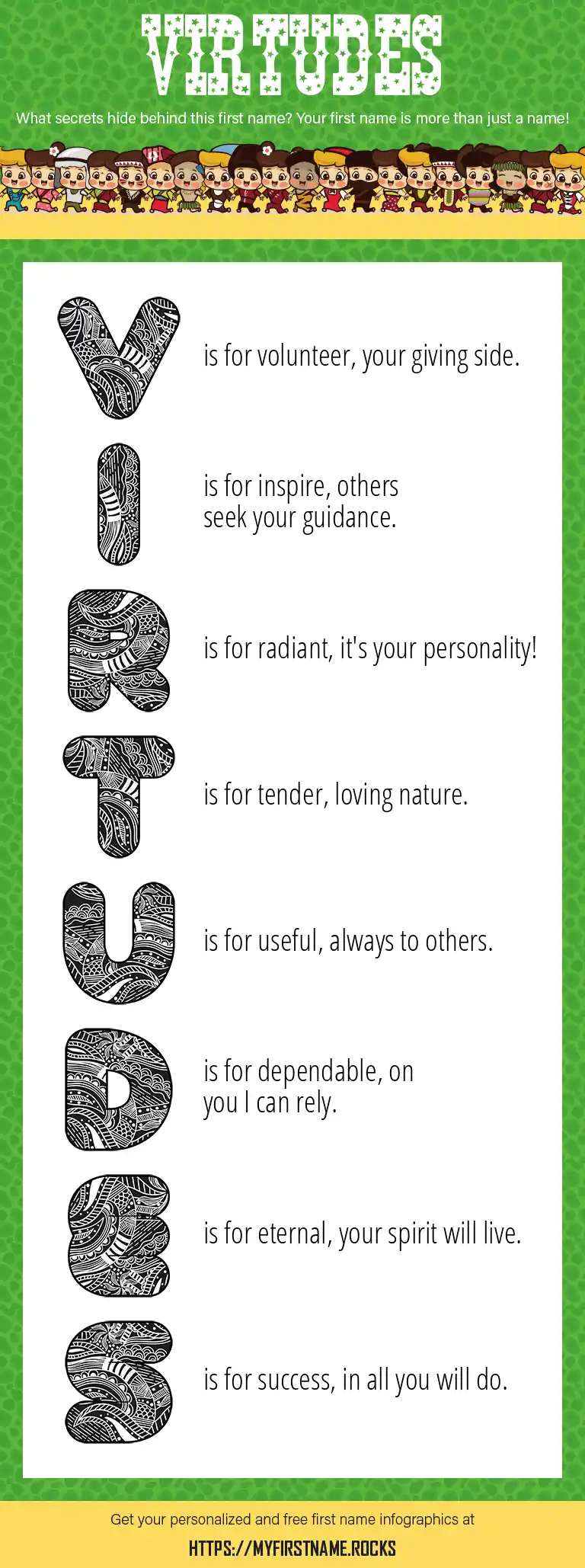 VIRTUDES

What secrets hide behind this first name? Your first name is more than just a name!

V is for volunteer, your giving side.

I is for inspire, others seek your guidance.

R is for radiant, it's your personality!

T is for tender, loving nature.

U is for useful, always to others.

D is for dependable, on you I can rely.

E is for eternal, your spirit will live.

S is for success, in all you will do.

Get your personalized and free first name infographics at

HTTPS://MYFIRSTNAME.ROCKS