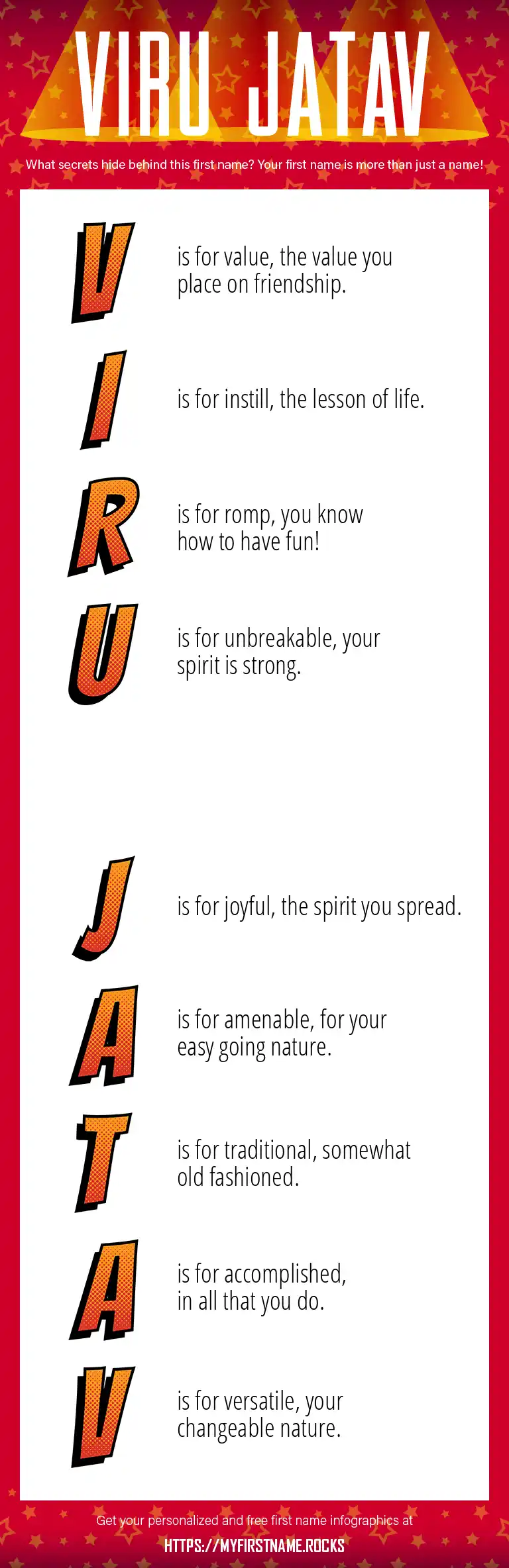 VIRU JATAV

What secrets hide behind this first name? Your first name is more than just a name!

V is for value, the value you place on friendship.

I is for instill, the lesson of life.

R is for romp, you know how to have fun!

U is for unbreakable, your spirit is strong.

J is for joyful, the spirit you spread.

A is for amenable, for your easy going nature.

T is for traditional, somewhat old fashioned.

A is for accomplished, in all that you do.

V is for versatile, your changeable nature.

Get your personalized and free first name infographics at

HTTPS://MYFIRSTNAME.ROCKS