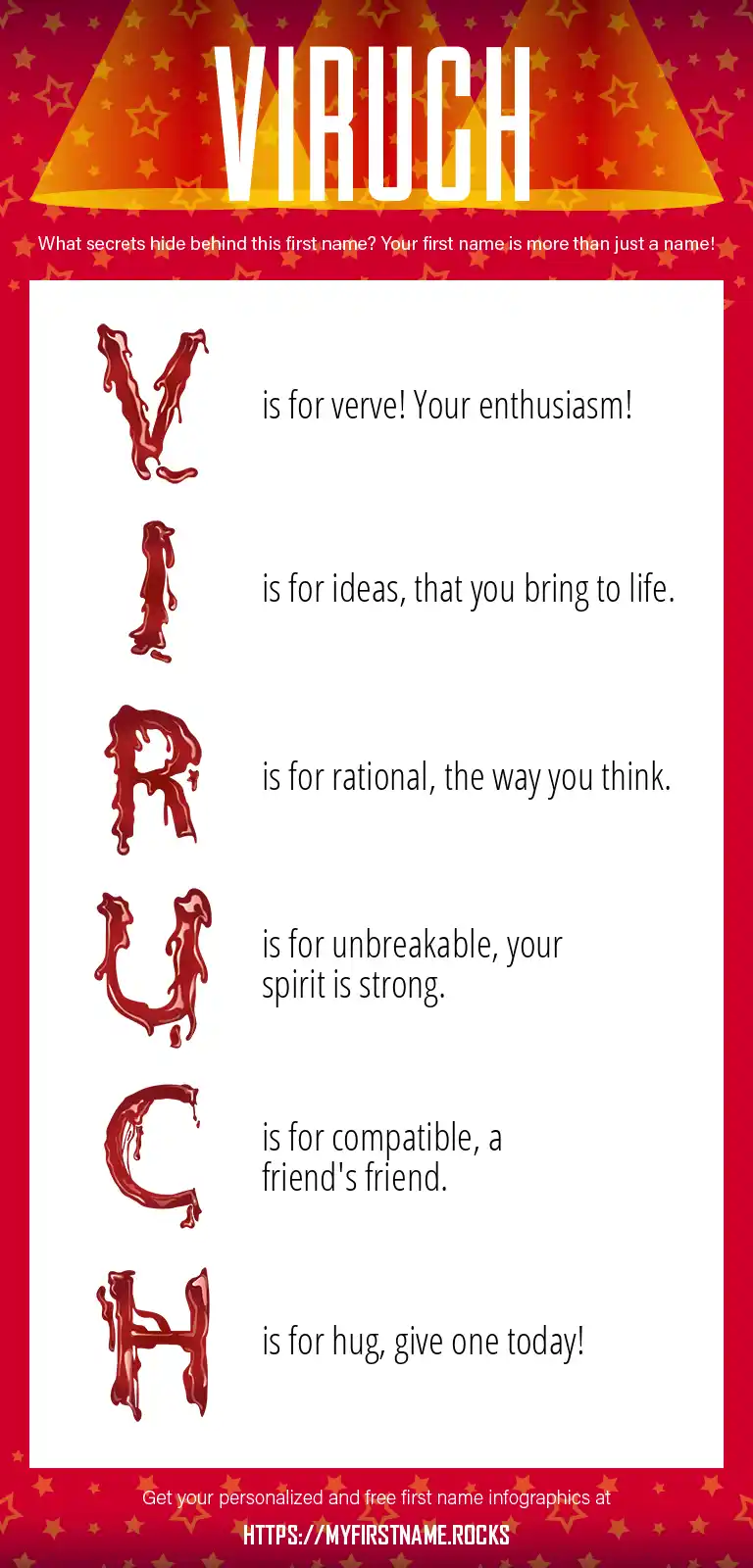 VIRUCH

What secrets hide behind this first name? Your first name is more than just a name!

V is for verve! Your enthusiasm!

I is for ideas, that you bring to life.

R is for rational, the way you think.

U is for unbreakable, your spirit is strong.

C is for compatible, a friend's friend.

H is for hug, give one today!

Get your personalized and free first name infographics at

HTTPS://MYFIRSTNAME.ROCKS