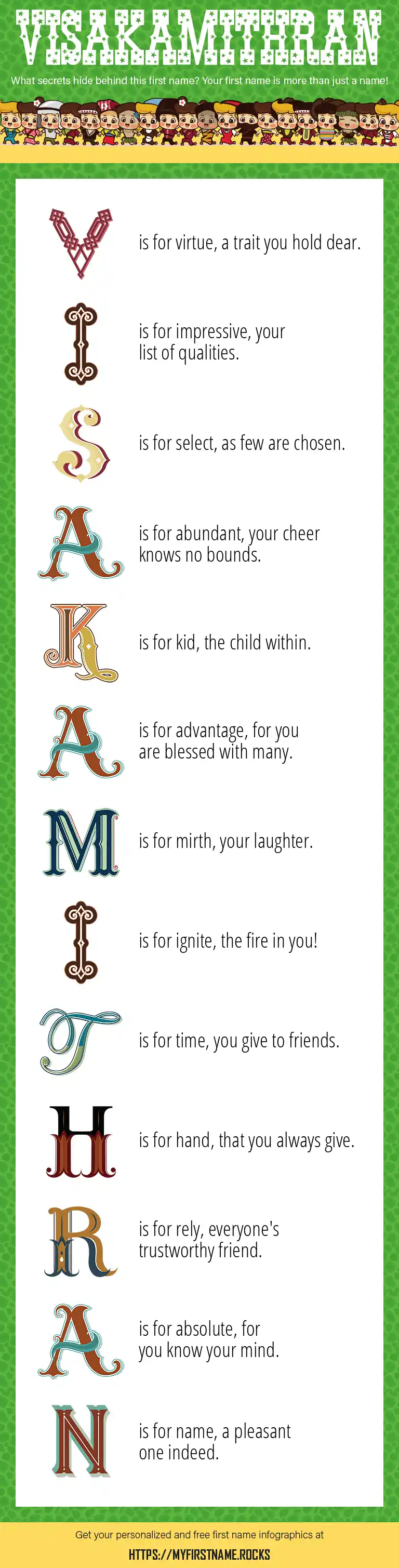 VISAKAMITHRAN

What secrets hide behind this first name? Your first name is more than just a name!

V is for virtue, a trait you hold dear.

I is for impressive, your list of qualities.

S is for select, as few are chosen.

A is for abundant, your cheer knows no bounds.

K is for kid, the child within.

A is for advantage, for you are blessed with many.

M is for mirth, your laughter.

I is for ignite, the fire in you!

T is for time, you give to friends.

H is for hand, that you always give.

R is for rely, everyone's trustworthy friend.

A is for absolute, for you know your mind.

N is for name, a pleasant one indeed.

Get your personalized and free first name infographics at

HTTPS://MYFIRSTNAME.ROCKS