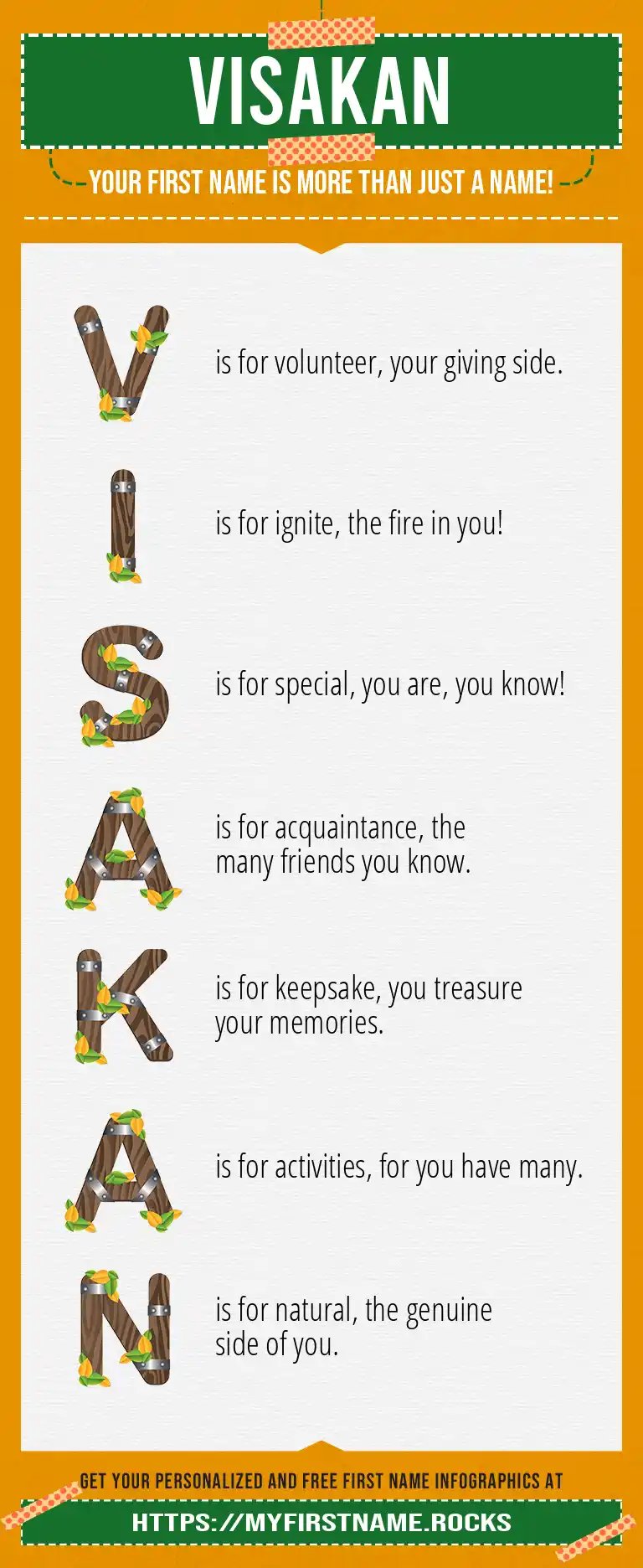 VISAKAN

YOUR FIRST NAME IS MORE THAN JUST A NAME!

V is for volunteer, your giving side.

I is for ignite, the fire in you!

S is for special, you are, you know!

A is for acquaintance, the many friends you know.

K is for keepsake, you treasure your memories.

A is for activities, for you have many.

N is for natural, the genuine side of you.

GET YOUR PERSONALIZED AND FREE FIRST NAME INFOGRAPHICS AT

HTTPS://MYFIRSTNAME.ROCKS