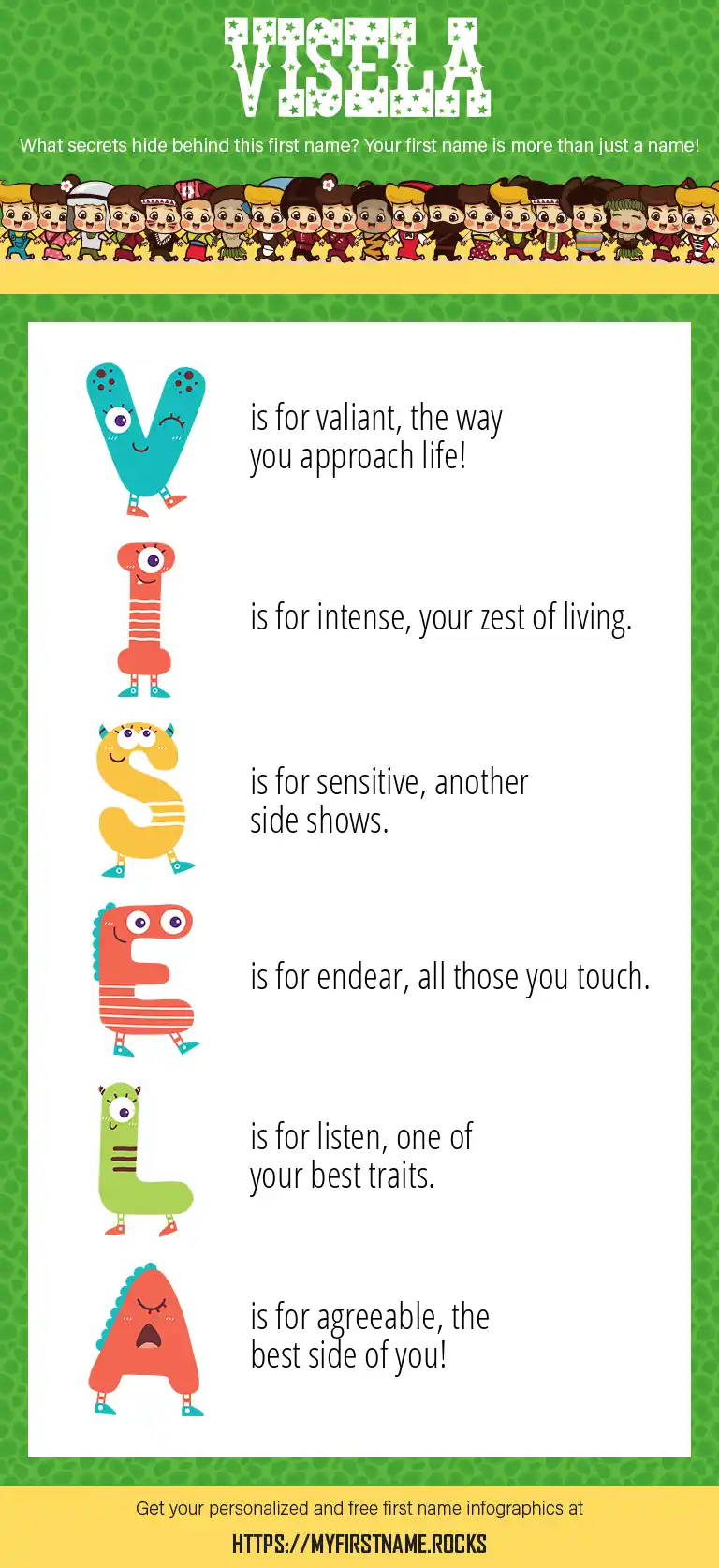 VISELA

What secrets hide behind this first name? Your first name is more than just a name!

V is for valiant, the way you approach life!

I is for intense, your zest of living.

S is for sensitive, another side shows.

E is for endear, all those you touch.

L is for listen, one of your best traits.

A is for agreeable, the best side of you!

Get your personalized and free first name infographics at

HTTPS://MYFIRSTNAME.ROCKS