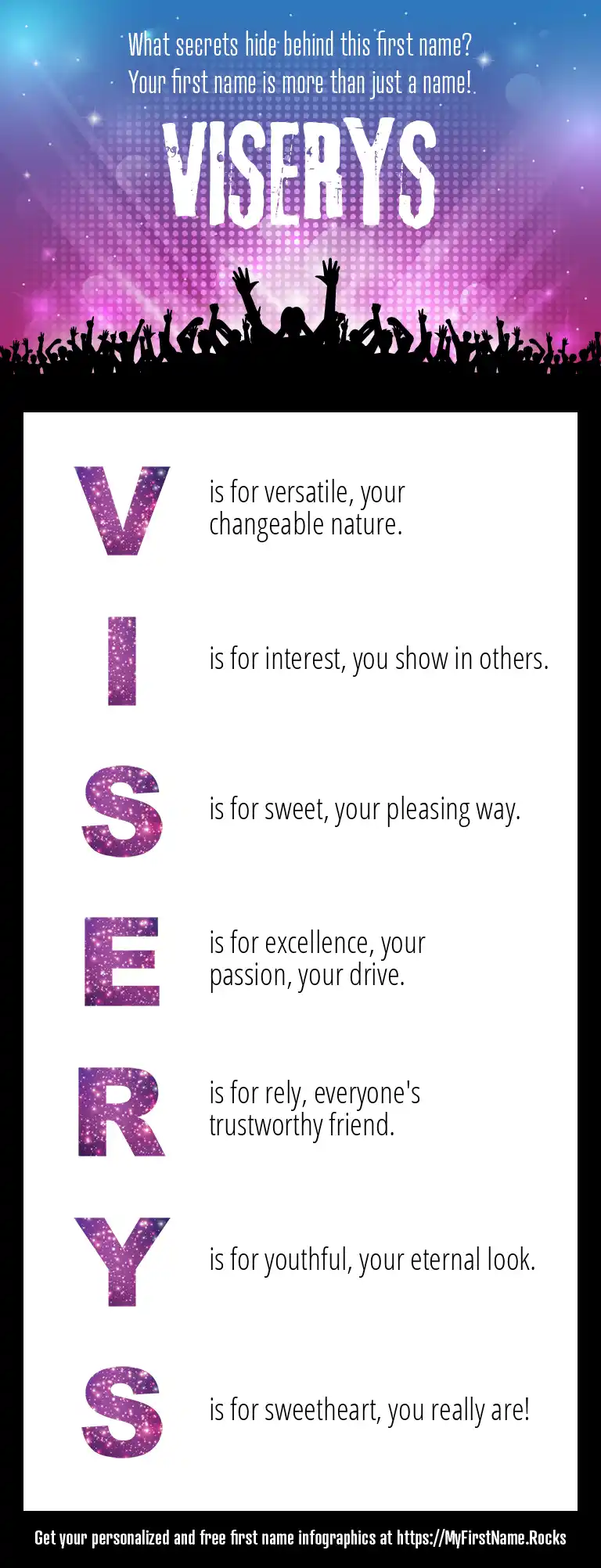 What secrets hide behind this first name?
Your first name is more than just a name!

VISERYS

V is for versatile, your changeable nature.

I is for interest, you show in others.

S is for sweet, your pleasing way.

E is for excellence, your passion, your drive.

R is for rely, everyone's trustworthy friend.

Y is for youthful, your eternal look.

S is for sweetheart, you really are!

Get your personalized and free first name infographics at https://MyFirstName.Rocks