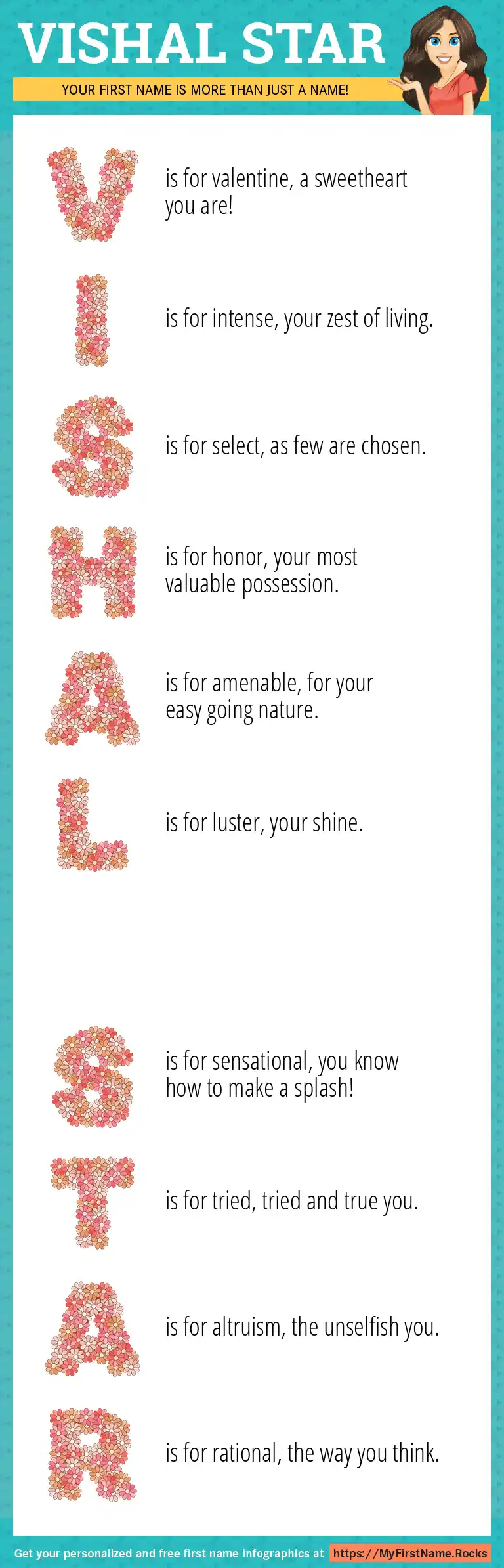 VISHAL STAR

YOUR FIRST NAME IS MORE THAN JUST A NAME!

V is for valentine, a sweetheart you are!

I is for intense, your zest of living.

S is for select, as few are chosen.

H is for honor, your most valuable possession.

A is for amenable, for your easy going nature.

L is for luster, your shine.

S is for sensational, you know how to make a splash!

T is for tried, tried and true you.

A is for altruism, the unselfish you.

R is for rational, the way you think.

Get your personalized and free first name infographics at https://MyFirstName.Rocks