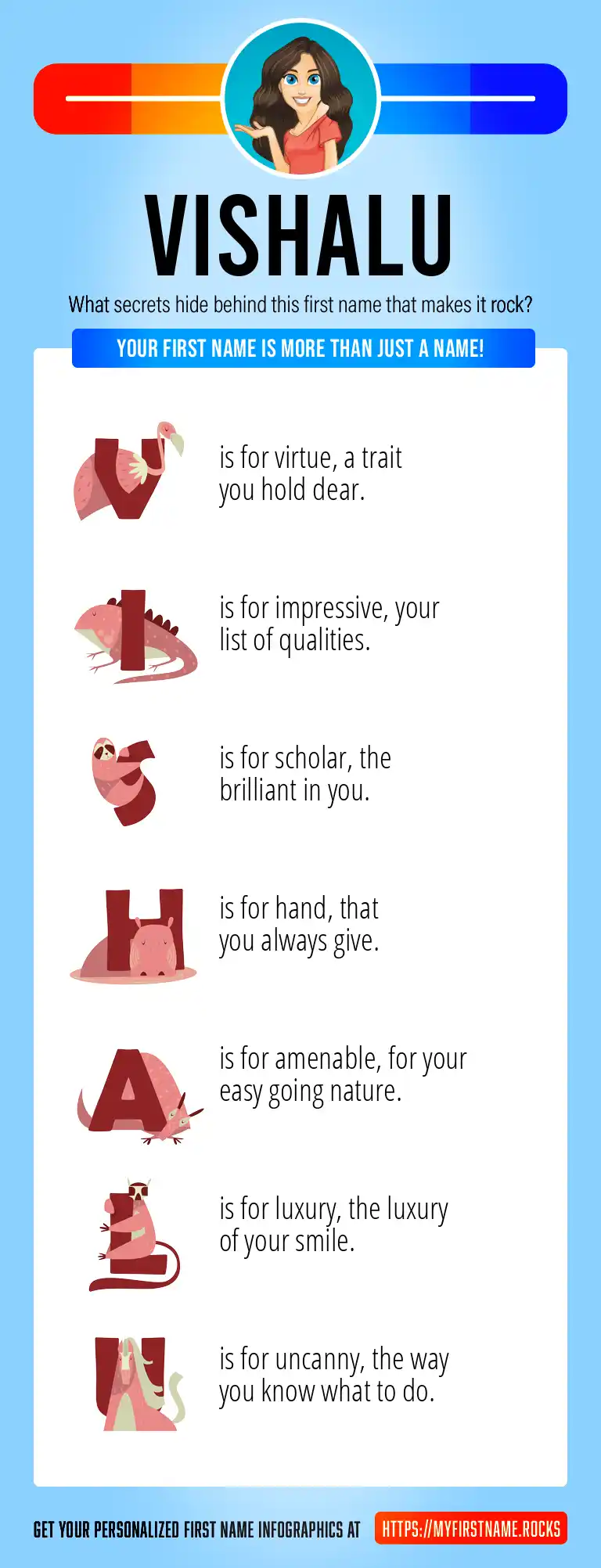 VISHALU

What secrets hide behind this first name that makes it rock?

YOUR FIRST NAME IS MORE THAN JUST A NAME!

V is for virtue, a trait you hold dear.

I is for impressive, your list of qualities.

S is for scholar, the brilliant in you.

H is for hand, that you always give.

A is for amenable, for your easy going nature.

L is for luxury, the luxury of your smile.

U is for uncanny, the way you know what to do.

GET YOUR PERSONALIZED FIRST NAME INFOGRAPHICS AT HTTPS://MYFIRSTNAME.ROCKS