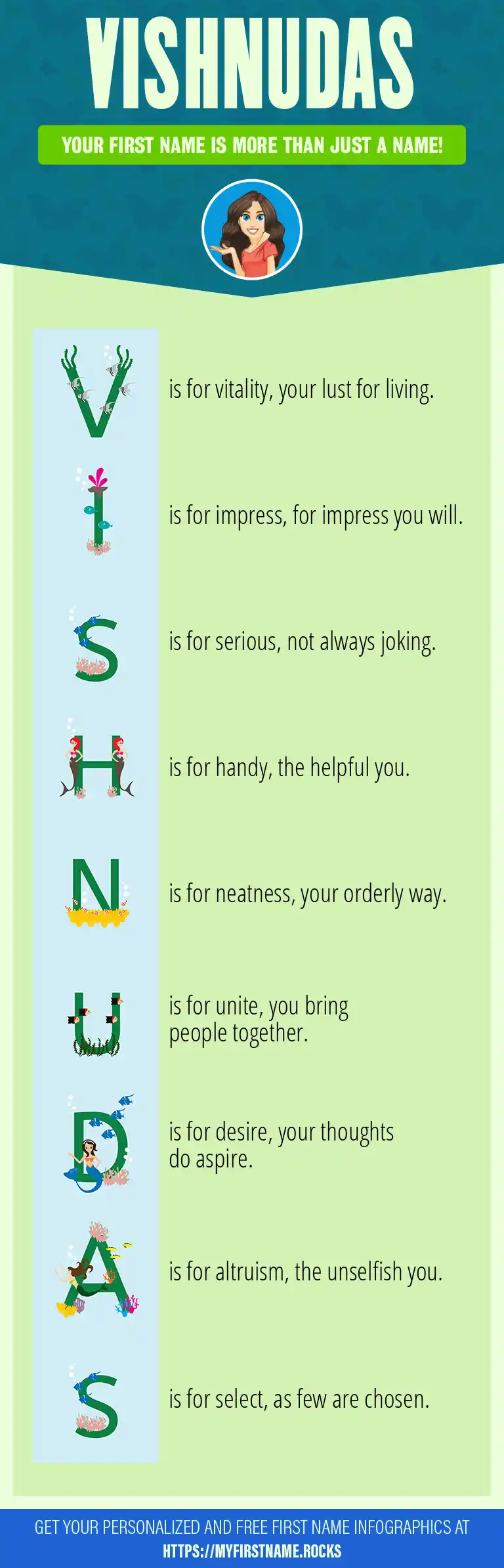 VISHNUDAS

YOUR FIRST NAME IS MORE THAN JUST A NAME!

V is for vitality, your lust for living.

I is for impress, for impress you will.

S is for serious, not always joking.

H is for handy, the helpful you.

N is for neatness, your orderly way.

U is for unite, you bring people together.

D is for desire, your thoughts do aspire.

A is for altruism, the unselfish you.

S is for select, as few are chosen.

GET YOUR PERSONALIZED AND FREE FIRST NAME INFOGRAPHICS AT HTTPS://MYFIRSTNAME.ROCKS