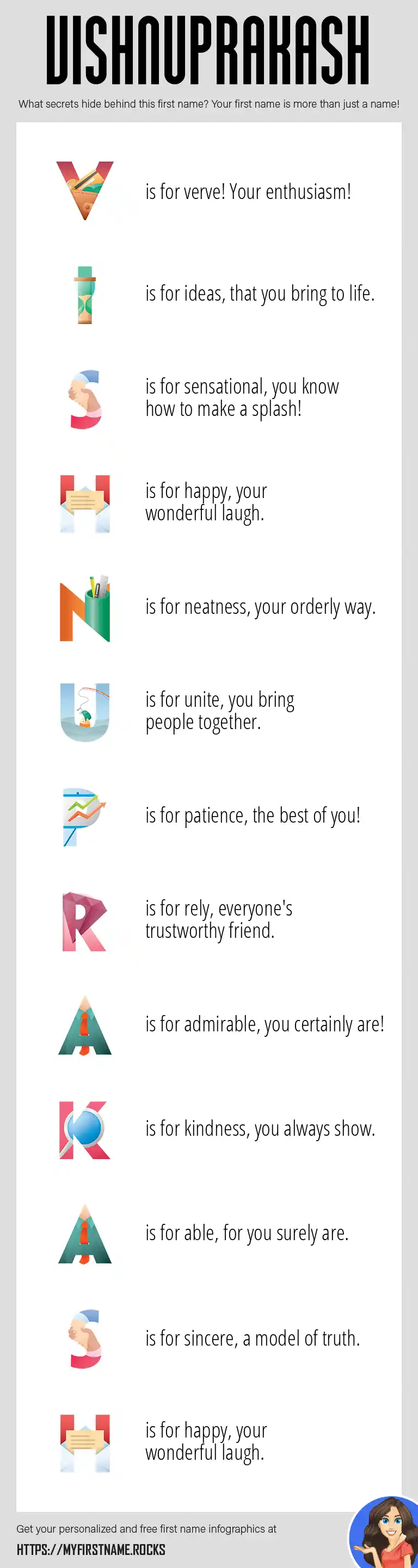 VISHNUPRAKASH

What secrets hide behind this first name? Your first name is more than just a name!

V is for verve! Your enthusiasm!

I is for ideas, that you bring to life.

S is for sensational, you know how to make a splash!

H is for happy, your wonderful laugh.

N is for neatness, your orderly way.

U is for unite, you bring people together.

P is for patience, the best of you!

R is for rely, everyone's trustworthy friend.

A is for admirable, you certainly are!

K is for kindness, you always show.

A is for able, for you surely are.

S is for sincere, a model of truth.

H is for happy, your wonderful laugh.

Get your personalized and free first name infographics at

HTTPS://MYFIRSTNAME.ROCKS