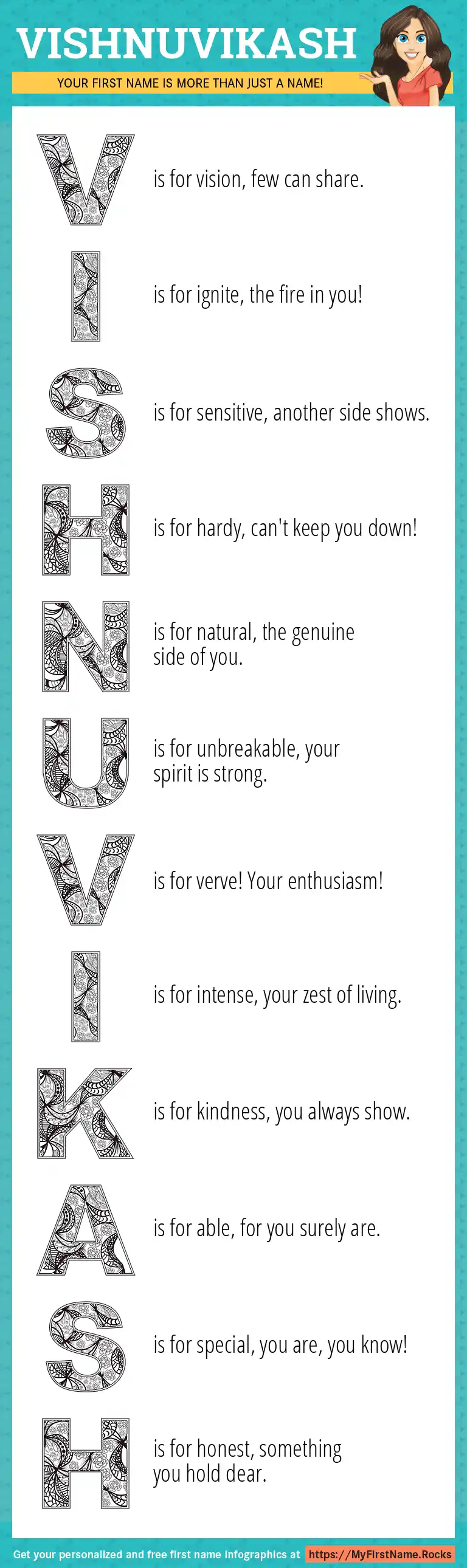 VISHNUVIKASH

YOUR FIRST NAME IS MORE THAN JUST A NAME!

V is for vision, few can share.

I is for ignite, the fire in you!

S is for sensitive, another side shows.

H is for hardy, can't keep you down!

N is for natural, the genuine side of you.

U is for unbreakable, your spirit is strong.

V is for verve! Your enthusiasm!

I is for intense, your zest of living.

K is for kindness, you always show.

A is for able, for you surely are.

S is for special, you are, you know!

H is for honest, something you hold dear.

Get your personalized and free first name infographics at https://MyFirstName.Rocks