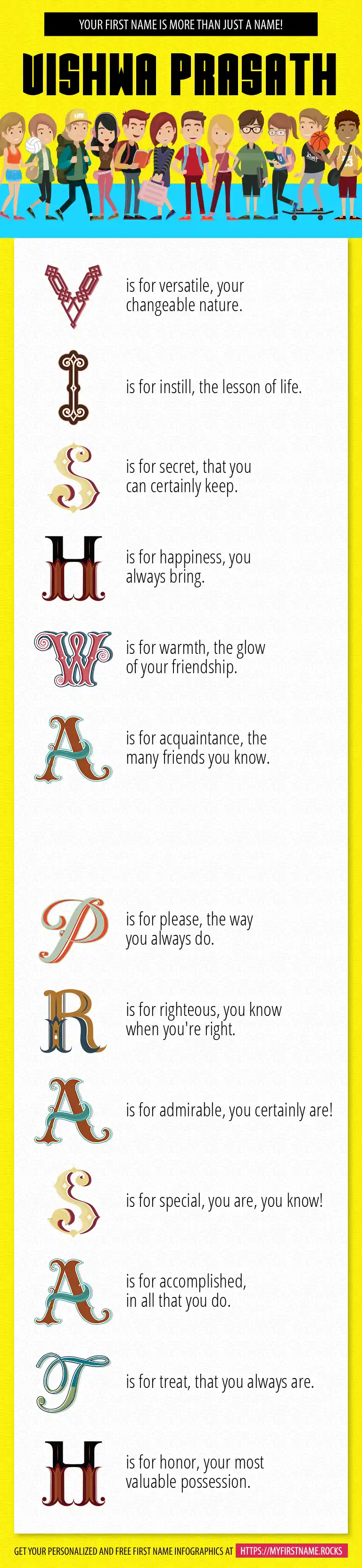 YOUR FIRST NAME IS MORE THAN JUST A NAME!

VISHWA PRASATH

V is for versatile, your changeable nature.

I is for instill, the lesson of life.

S is for secret, that you can certainly keep.

H is for happiness, you always bring.

W is for warmth, the glow of your friendship.

A is for acquaintance, the many friends you know.

P is for please, the way you always do.

R is for righteous, you know when you're right.

A is for admirable, you certainly are!

S is for special, you are, you know!

A is for accomplished, in all that you do.

T is for treat, that you always are.

H is for honor, your most valuable possession.

GET YOUR PERSONALIZED AND FREE FIRST NAME INFOGRAPHICS AT HTTPS://MYFIRSTNAME.ROCKS