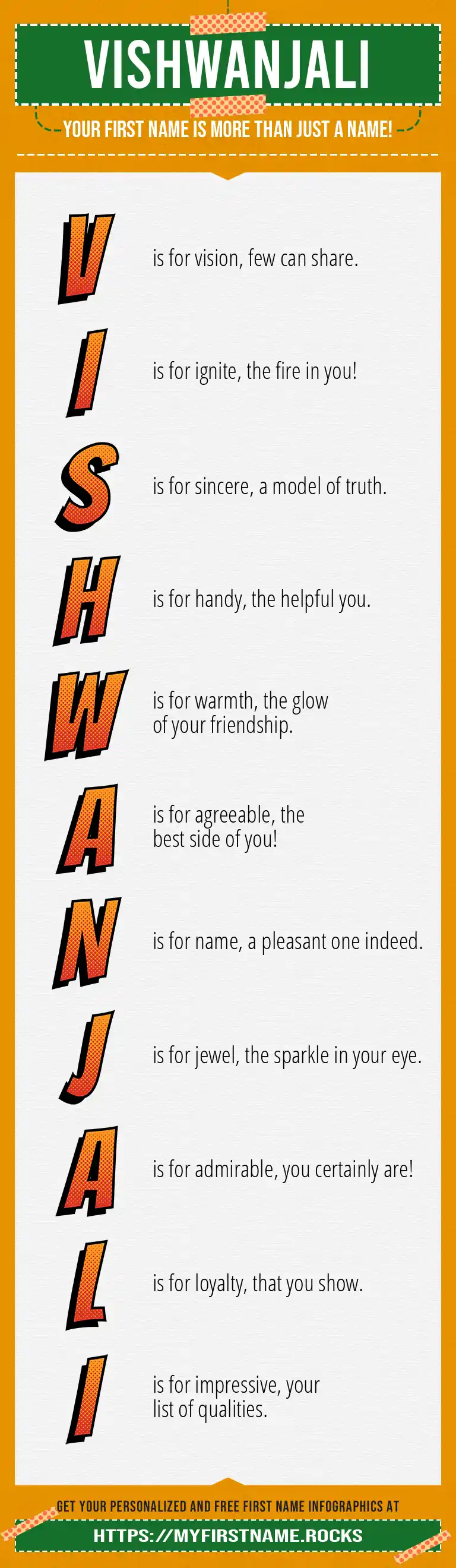 VISHWANJALI

YOUR FIRST NAME IS MORE THAN JUST A NAME!

V is for vision, few can share.

I is for ignite, the fire in you!

S is for sincere, a model of truth.

H is for handy, the helpful you.

W is for warmth, the glow of your friendship.

A is for agreeable, the best side of you!

N is for name, a pleasant one indeed.

J is for jewel, the sparkle in your eye.

A is for admirable, you certainly are!

L is for loyalty, that you show.

I is for impressive, your list of qualities.

GET YOUR PERSONALIZED AND FREE FIRST NAME INFOGRAPHICS AT

HTTPS://MYFIRSTNAME.ROCKS