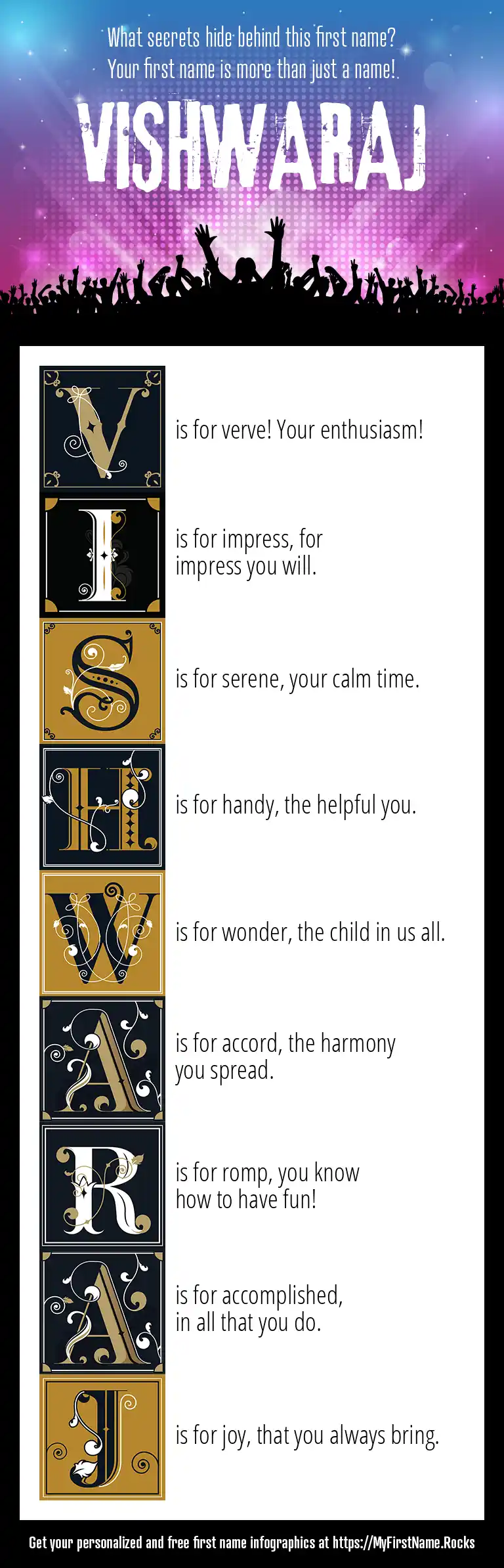 What secrets hide behind this first name?
Your first name is more than just a name!

VISHWARAJ

V is for verve! Your enthusiasm!

I is for impress, for impress you will.

S is for serene, your calm time.

H is for handy, the helpful you.

W is for wonder, the child in us all.

A is for accord, the harmony you spread.

R is for romp, you know how to have fun!

A is for accomplished, in all that you do.

J is for joy, that you always bring.

Get your personalized and free first name infographics at https://MyFirstName.Rocks