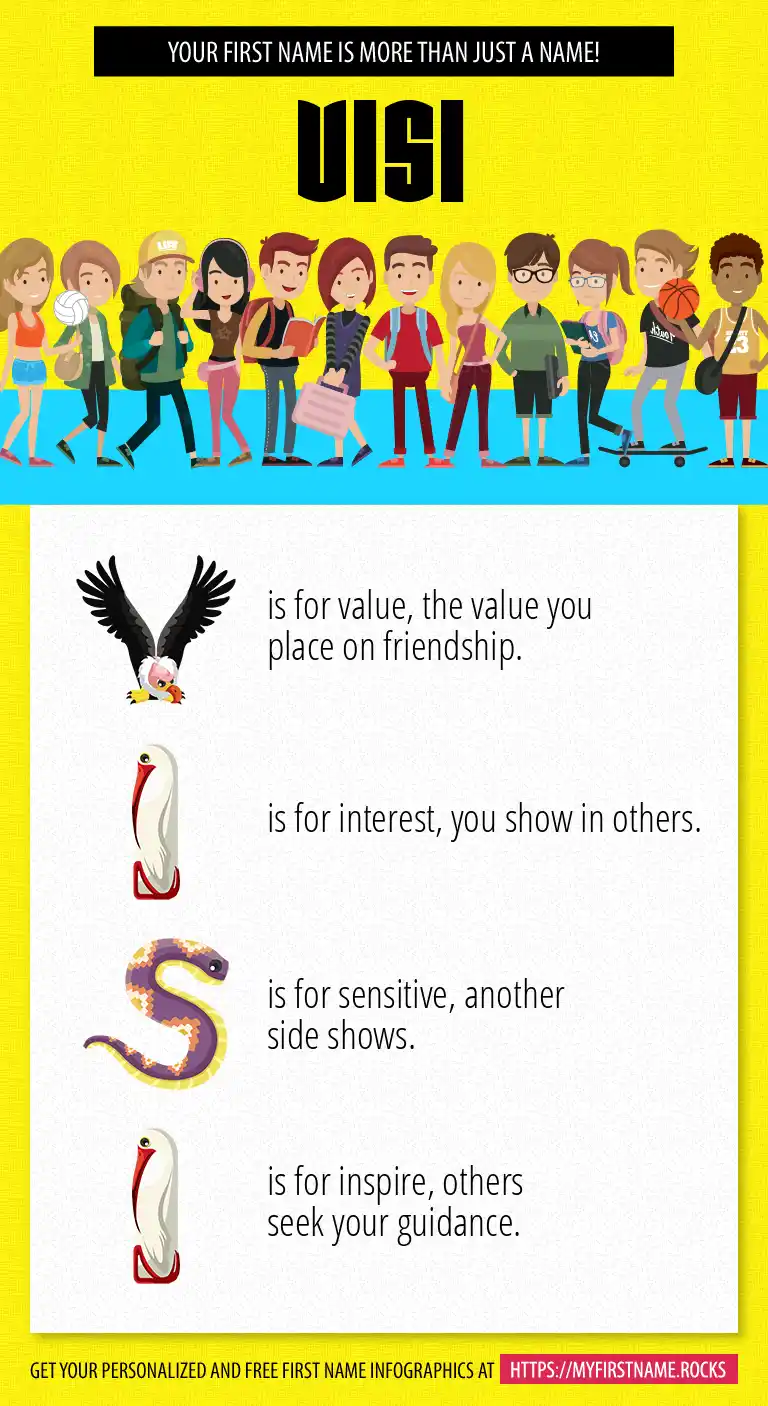 YOUR FIRST NAME IS MORE THAN JUST A NAME!

VISI

is for value, the value you place on friendship.

is for interest, you show in others.

is for sensitive, another side shows.

is for inspire, others seek your guidance.

GET YOUR PERSONALIZED AND FREE FIRST NAME INFOGRAPHICS AT HTTPS://MYFIRSTNAME.ROCKS