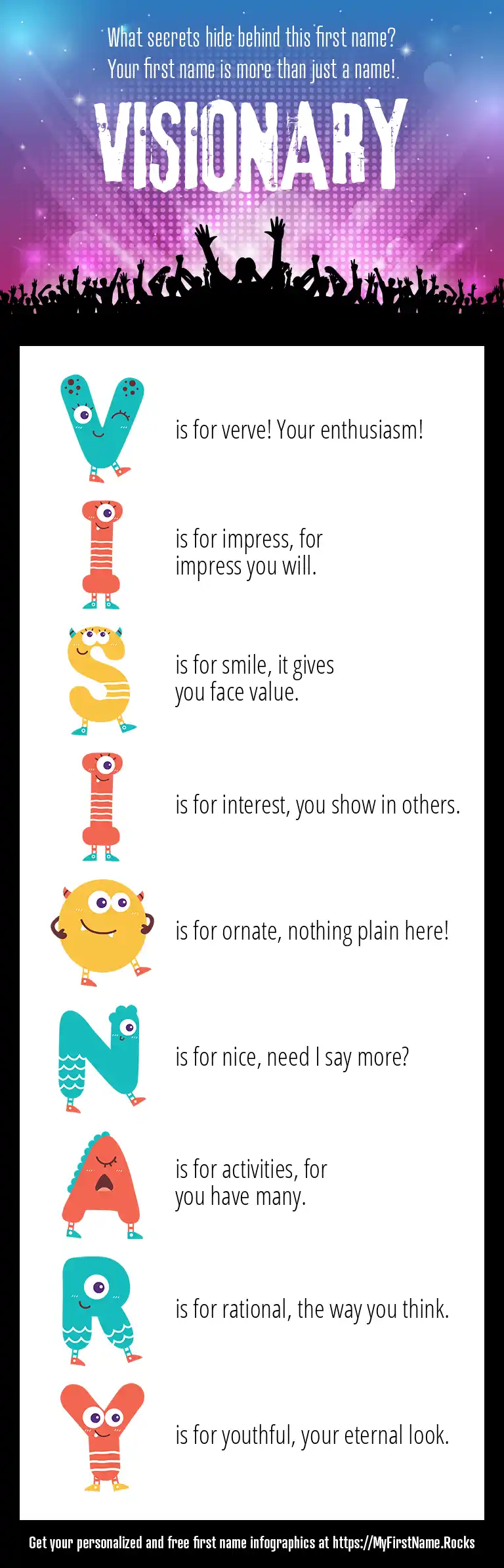 What secrets hide behind this first name?
Your first name is more than just a name!

VISIONARY

V is for verve! Your enthusiasm!

I is for impress, for impress you will.

S is for smile, it gives you face value.

I is for interest, you show in others.

O is for ornate, nothing plain here!

N is for nice, need I say more?

A is for activities, for you have many.

R is for rational, the way you think.

Y is for youthful, your eternal look.

Get your personalized and free first name infographics at https://MyFirstName.Rocks